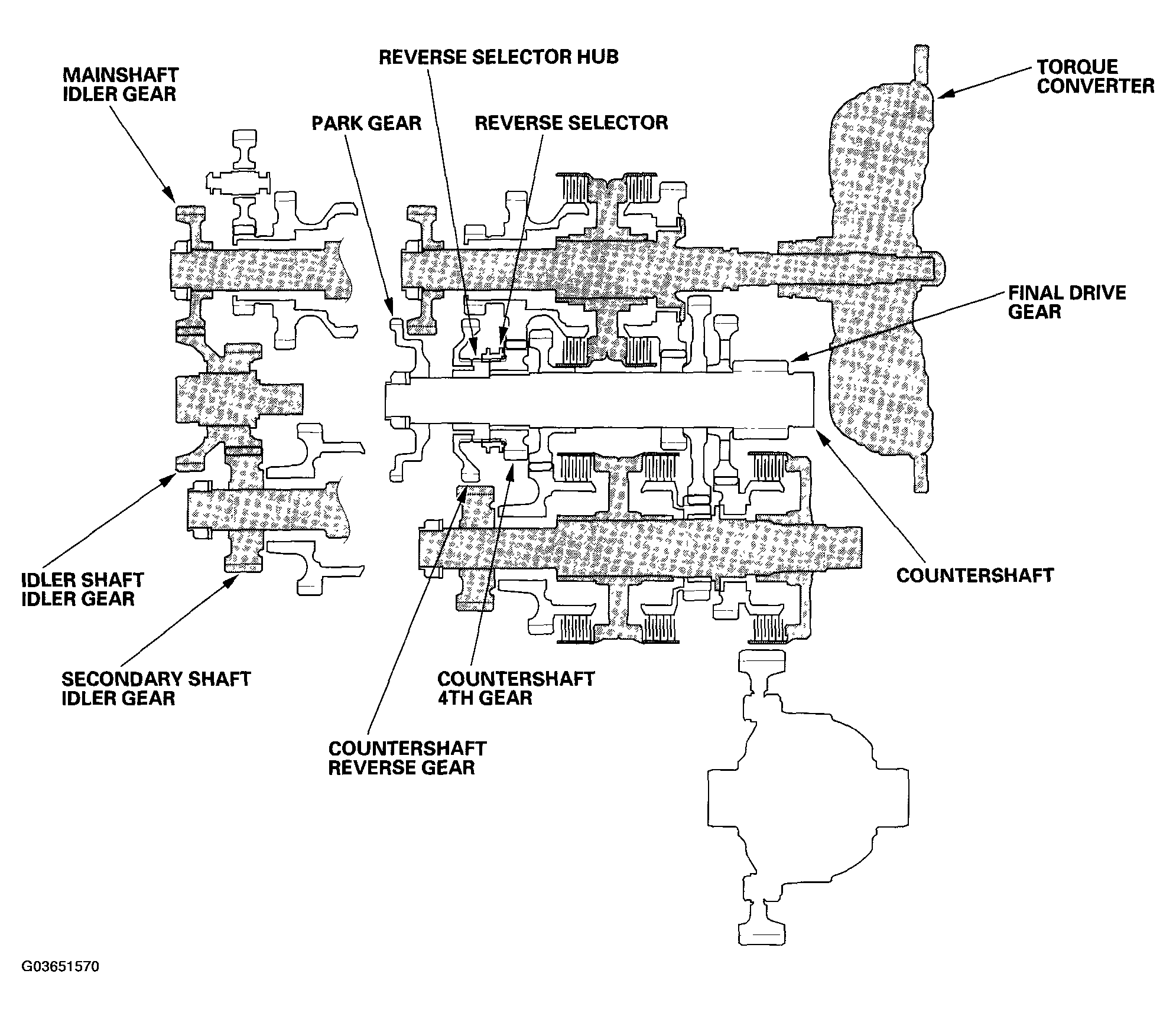 REVERSE SELECTOR HUB

MAINSHAFT IDLER GEAR

TORQUE CONVERTER

PARK GEAR

REVERSE SELECTOR

FINAL DRIVE GEAR

COUNTERSHAFT

IDLER SHAFT IDLER GEAR

SECONDARY SHAFT IDLER GEAR

COUNTERSHAFT 4TH GEAR

COUNTERSHAFT REVERSE GEAR

G03651570