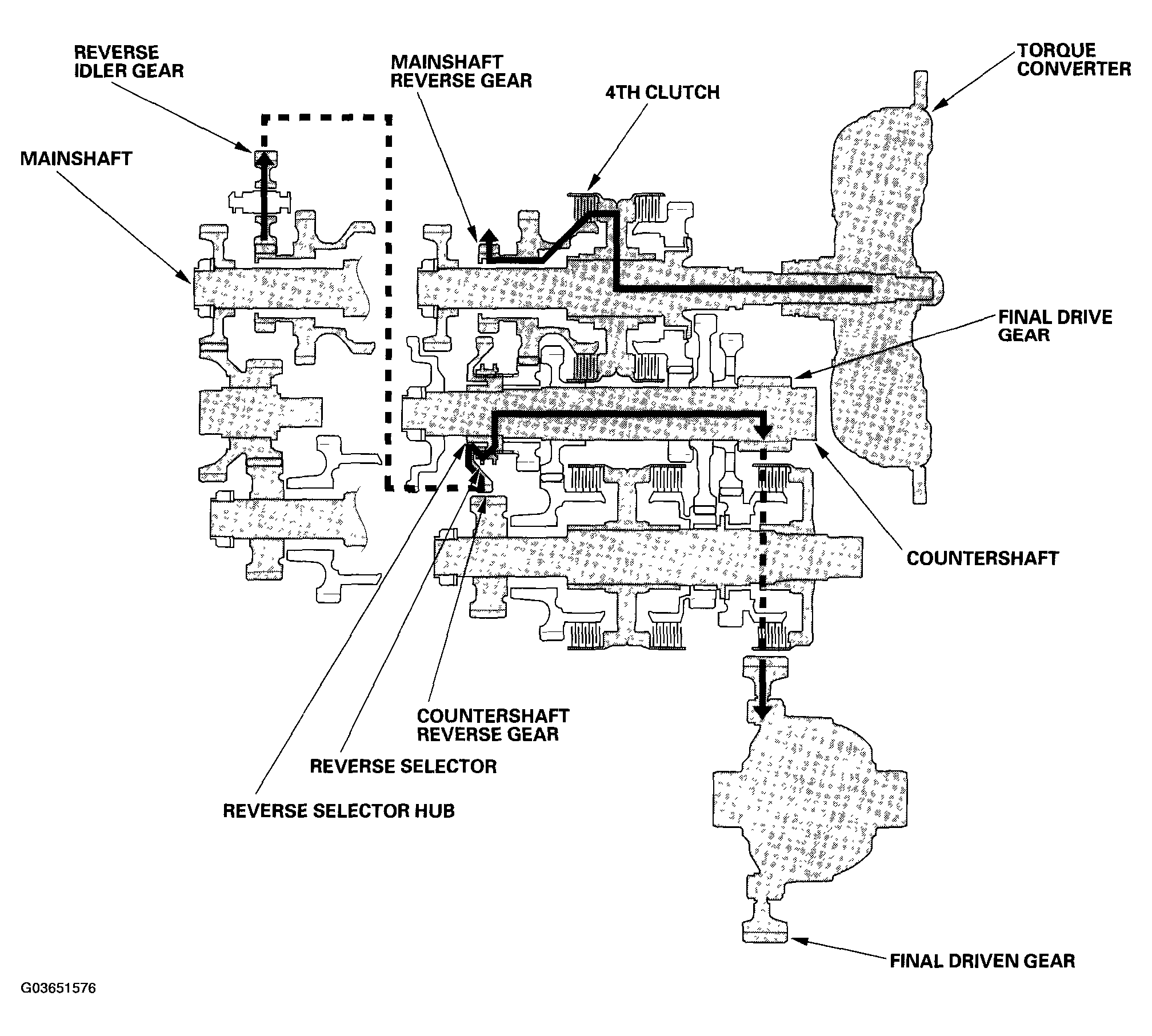 REVERSE IDLER GEAR

MAINSHAFT REVERSE GEAR

4TH CLUTCH

TORQUE CONVERTER

MAINSHAFT

FINAL DRIVE GEAR

COUNTERSHAFT

COUNTERSHAFT REVERSE GEAR

REVERSE SELECTOR

REVERSE SELECTOR HUB

FINAL DRIVEN GEAR

G03651576