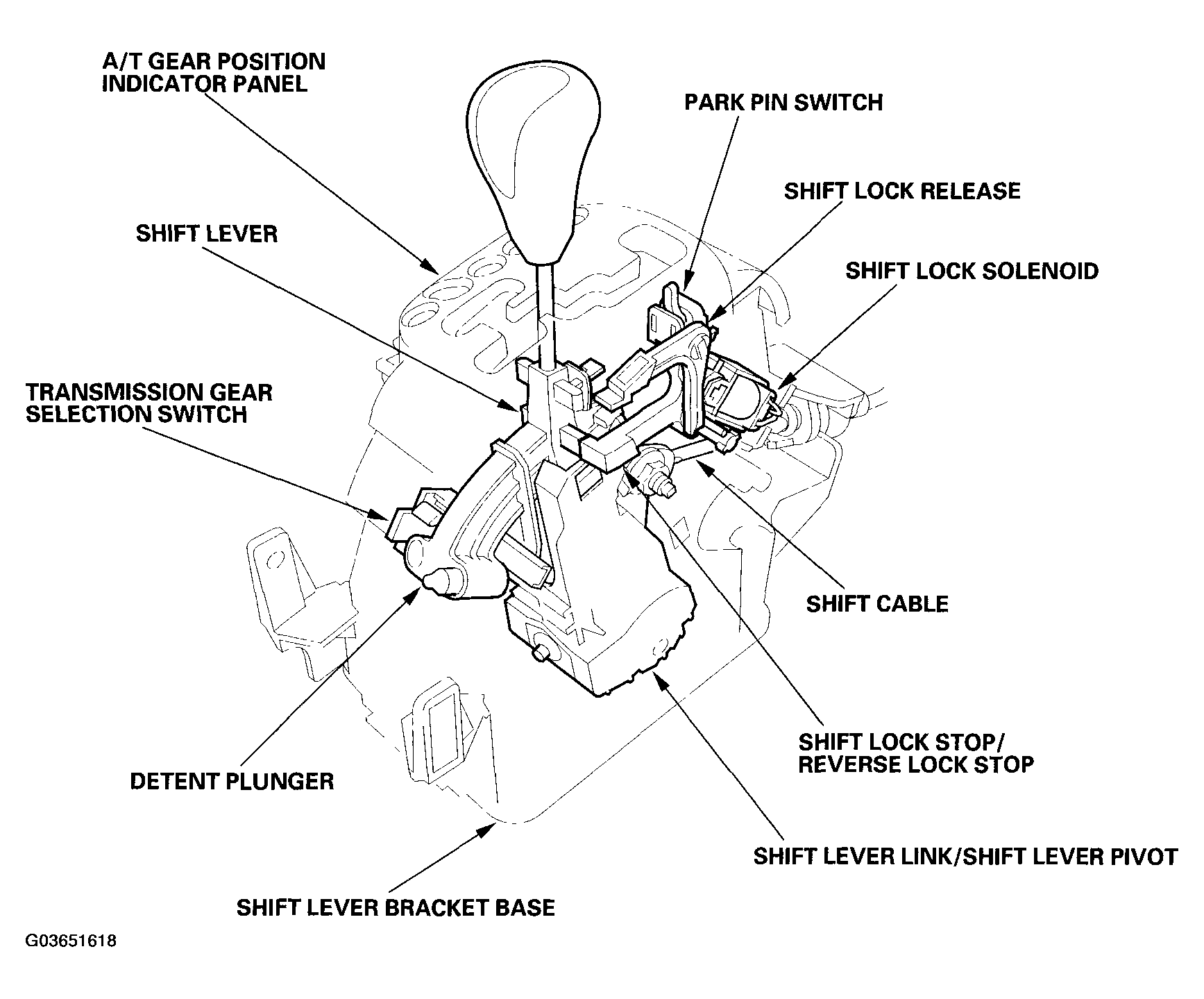 A/T GEAR POSITION INDICATOR PANEL

PARK PIN SWITCH

SHIFT LOCK RELEASE

SHIFT LEVER

SHIFT LOCK SOLENOID

TRANSMISSION GEAR SELECTION SWITCH

SHIFT CABLE

SHIFT LOCK STOP/ REVERSE LOCK STOP

DETENT PLUNGER

SHIFT LEVER LINK/SHIFT LEVER PIVOT

SHIFT LEVER BRACKET BASE

G03651618