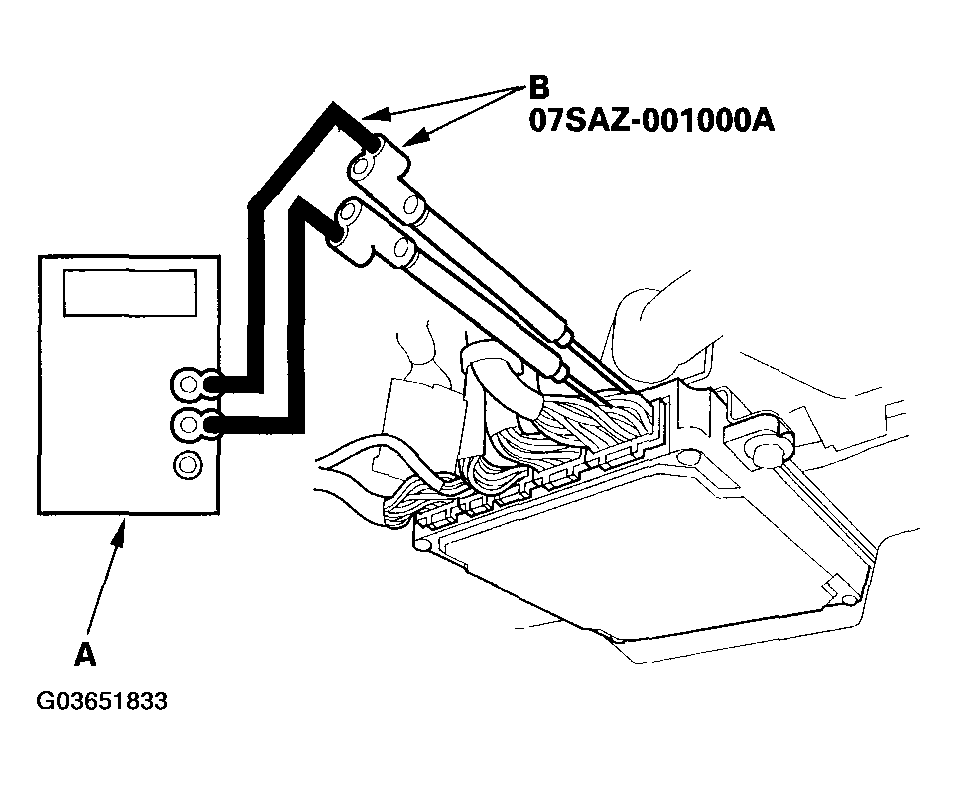 B
07SAZ-001000A

A

G03651833