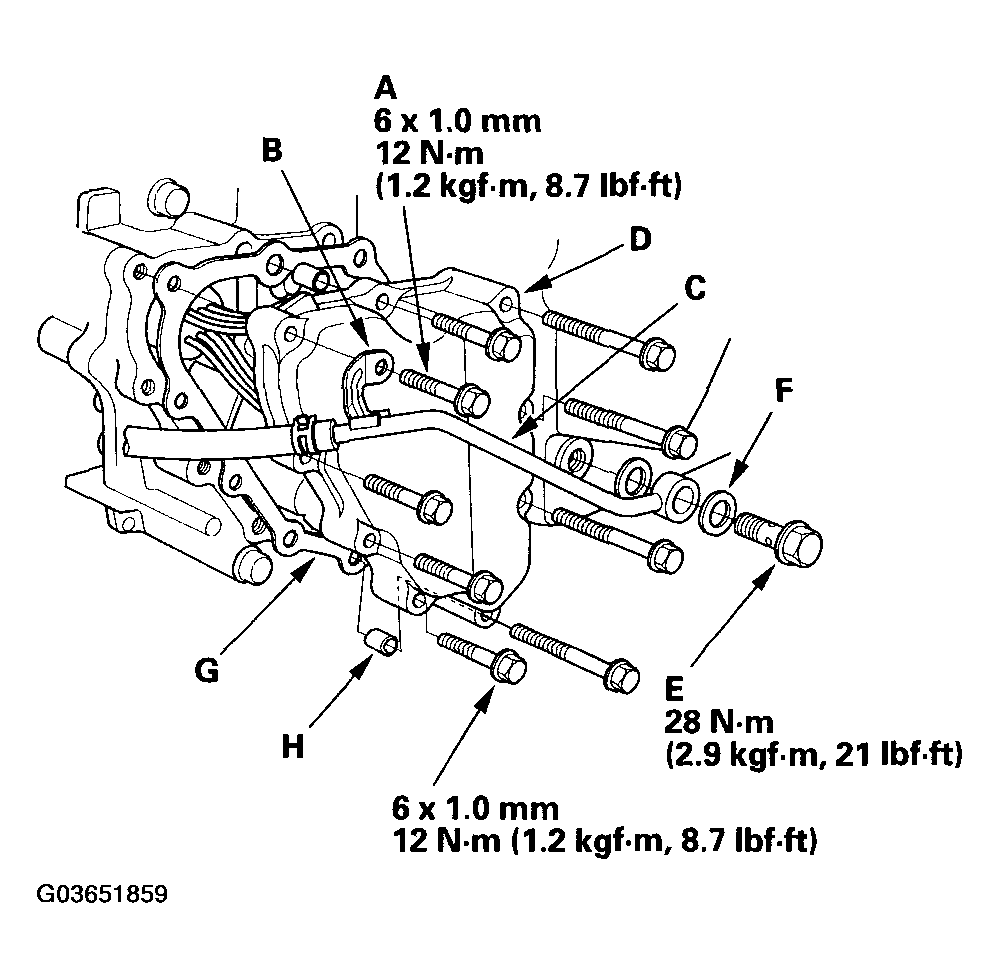 A
6 x 1.0 mm
12 N·m
(1.2 kgf·m, 8.7 lbf·ft)

B

D

C

F

G

H

E
28 N·m
(2.9 kgf·m, 21 lbf·ft)

6 x 1.0 mm
12 N·m (1.2 kgf·m, 8.7 lbf·ft)

G03651859