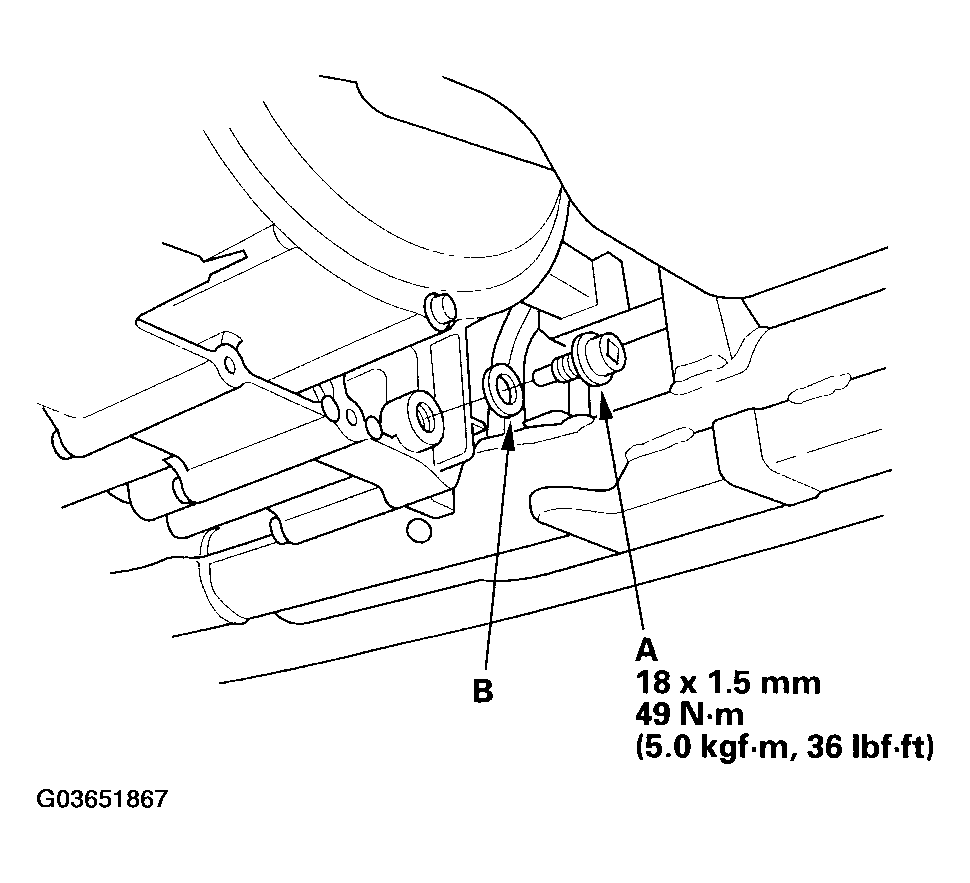 B

A
18 x 1.5 mm
49 N·m
(5.0 kgf·m, 36 lbf·ft)

G03651867