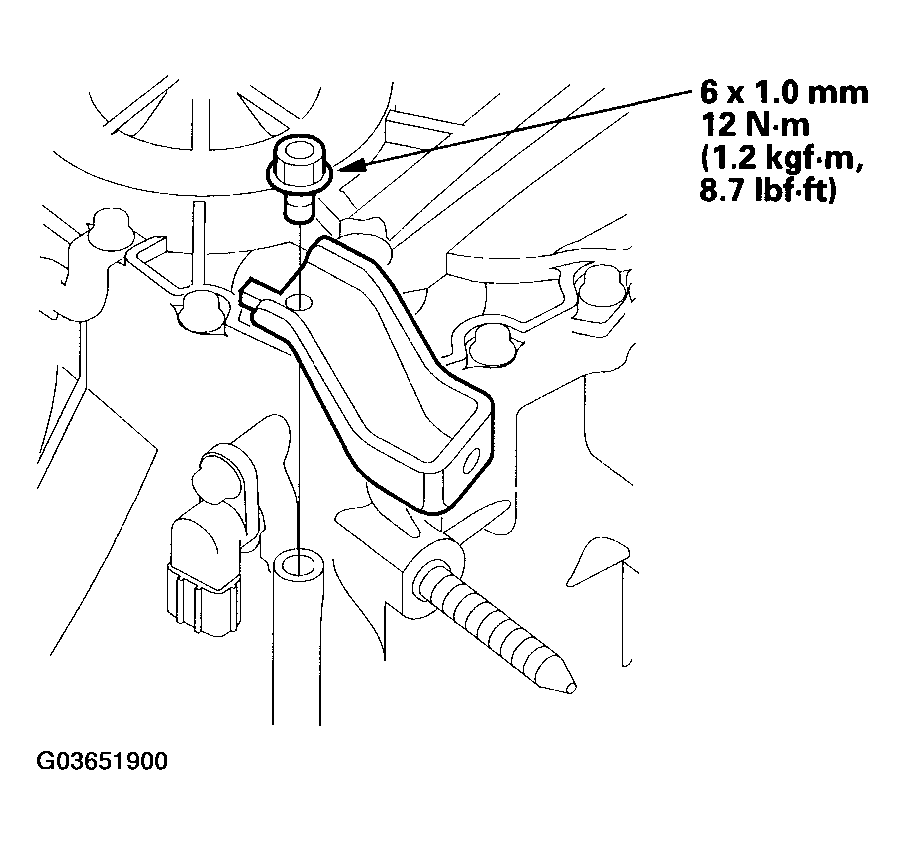 6 x 1.0 mm
12 N·m
(1.2 kgf·m,
8.7 lbf·ft)

G03651900