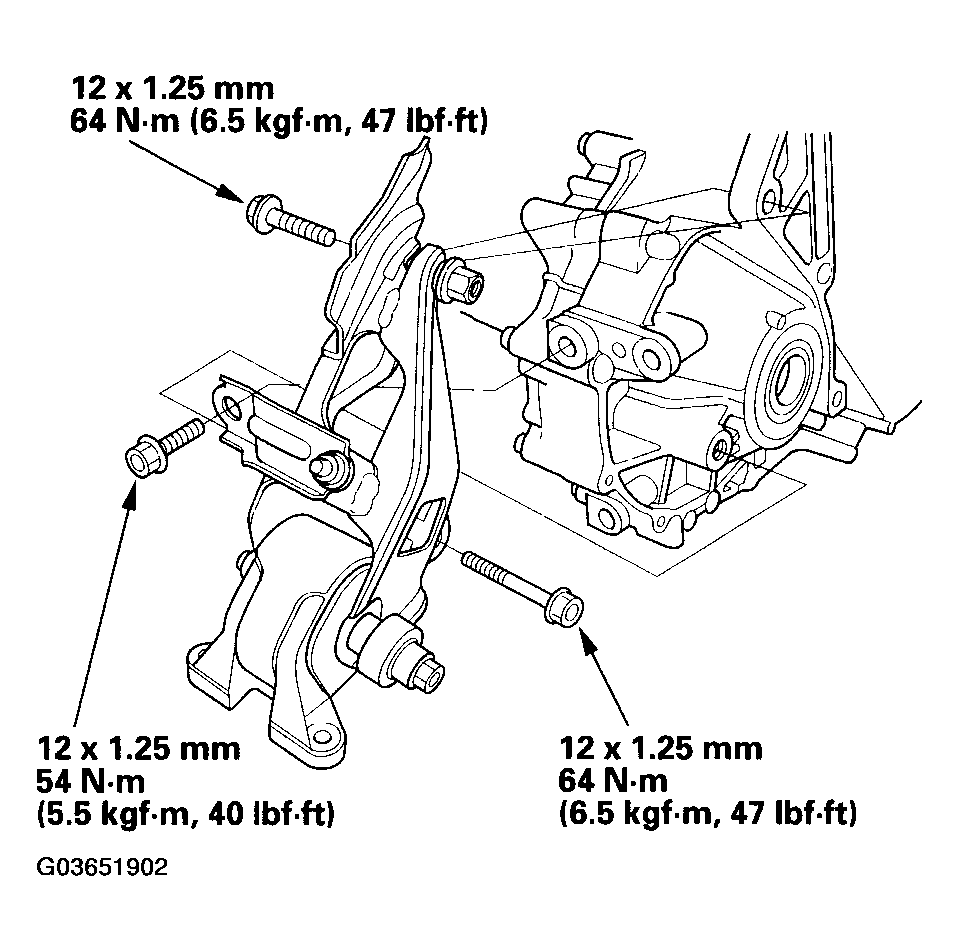 12 x 1.25 mm
64 N·m (6.5 kgf·m, 47 lbf·ft)

12 x 1.25 mm
54 N·m
(5.5 kgf·m, 40 lbf·ft)

12 x 1.25 mm
64 N·m
(6.5 kgf·m, 47 lbf·ft)

G03651902