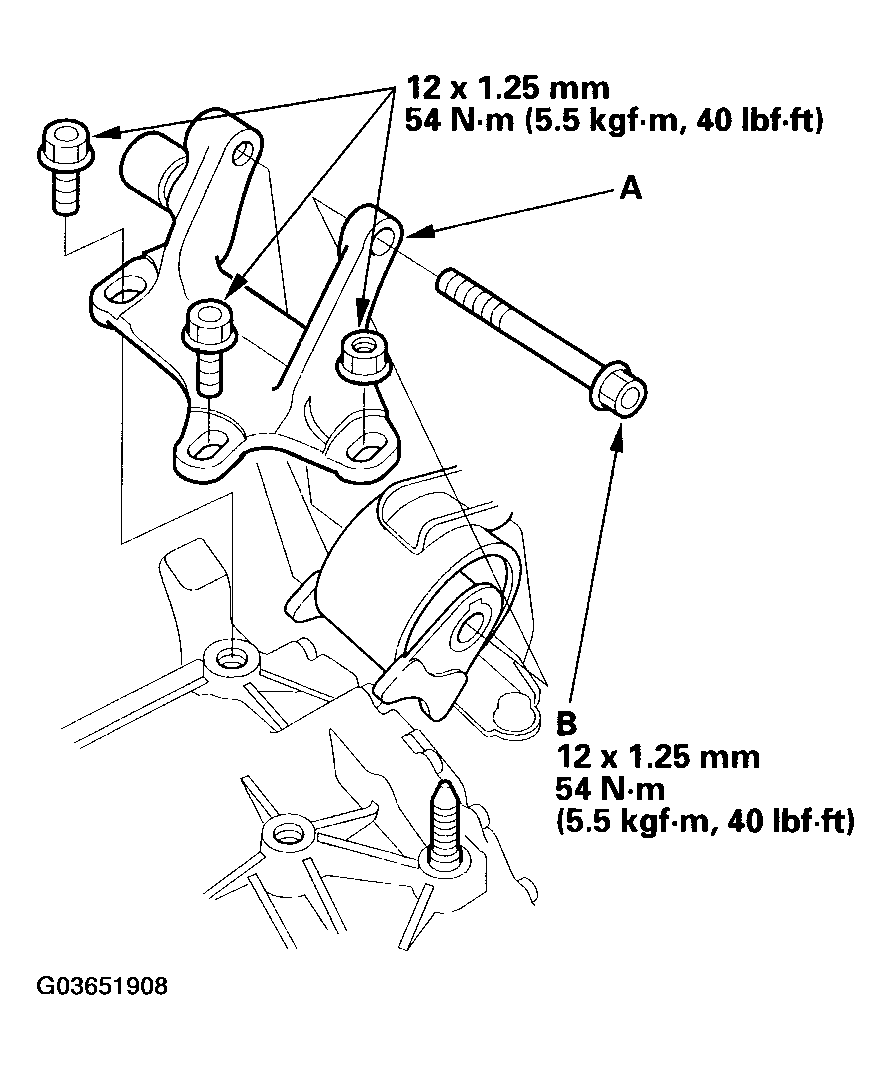 12 x 1.25 mm
54 N·m (5.5 kgf·m, 40 lbf·ft)

A

B
12 x 1.25 mm
54 N·m
(5.5 kgf·m, 40 lbf·ft)

G03651908