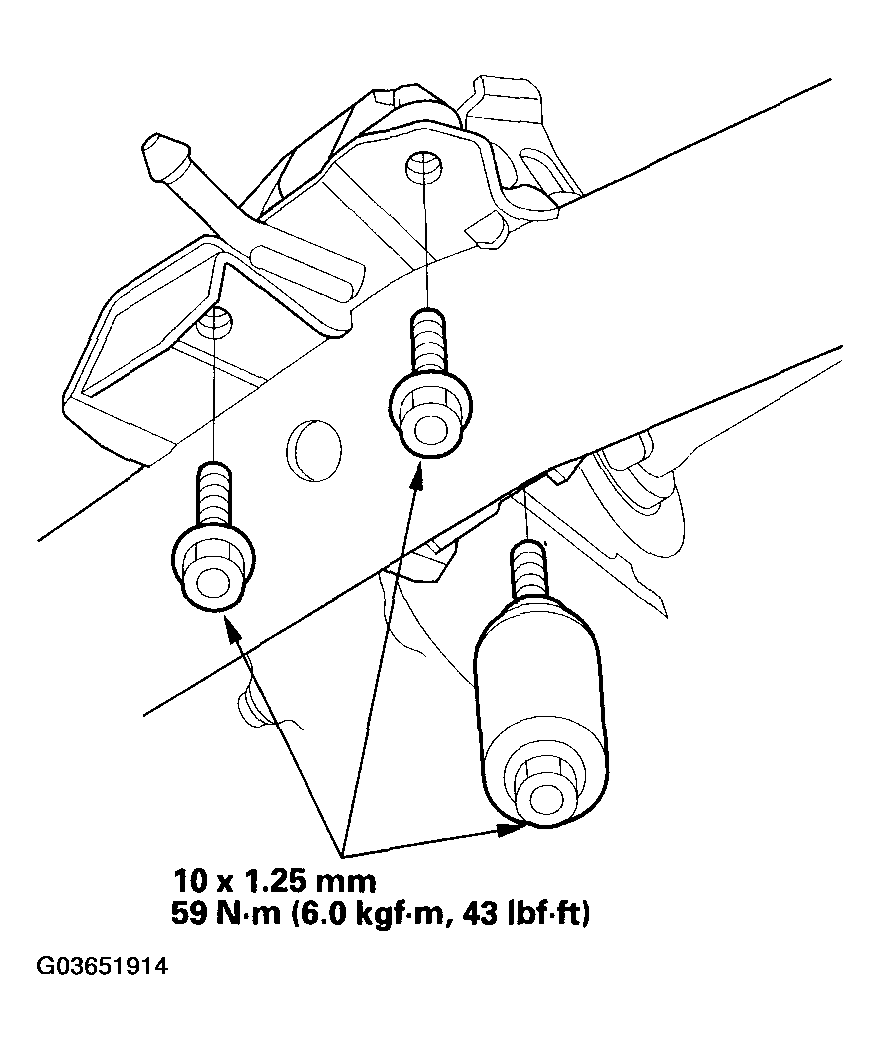 10 x 1.25 mm
59 N·m (6.0 kgf·m, 43 lbf·ft)

G03651914