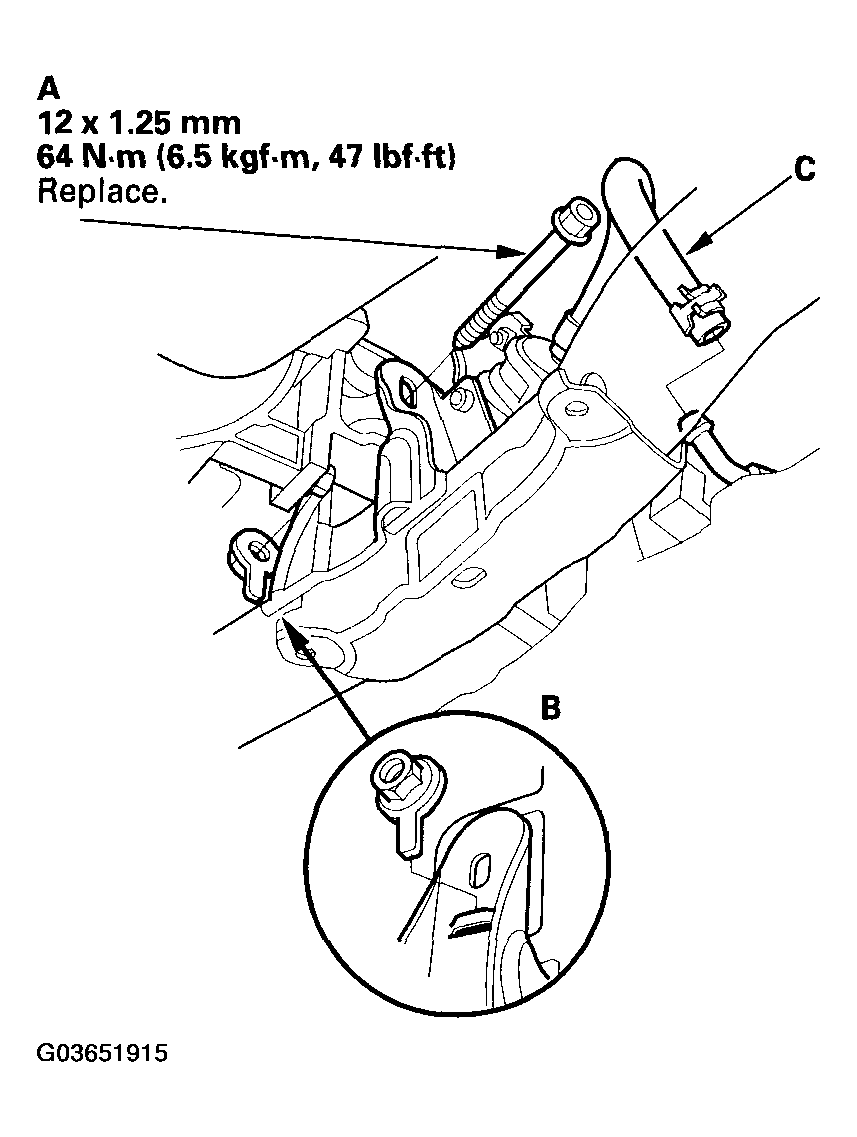 A
12 x 1.25 mm
64 N·m (6.5 kgf·m, 47 lbf·ft)
Replace.

C

B

G03651915