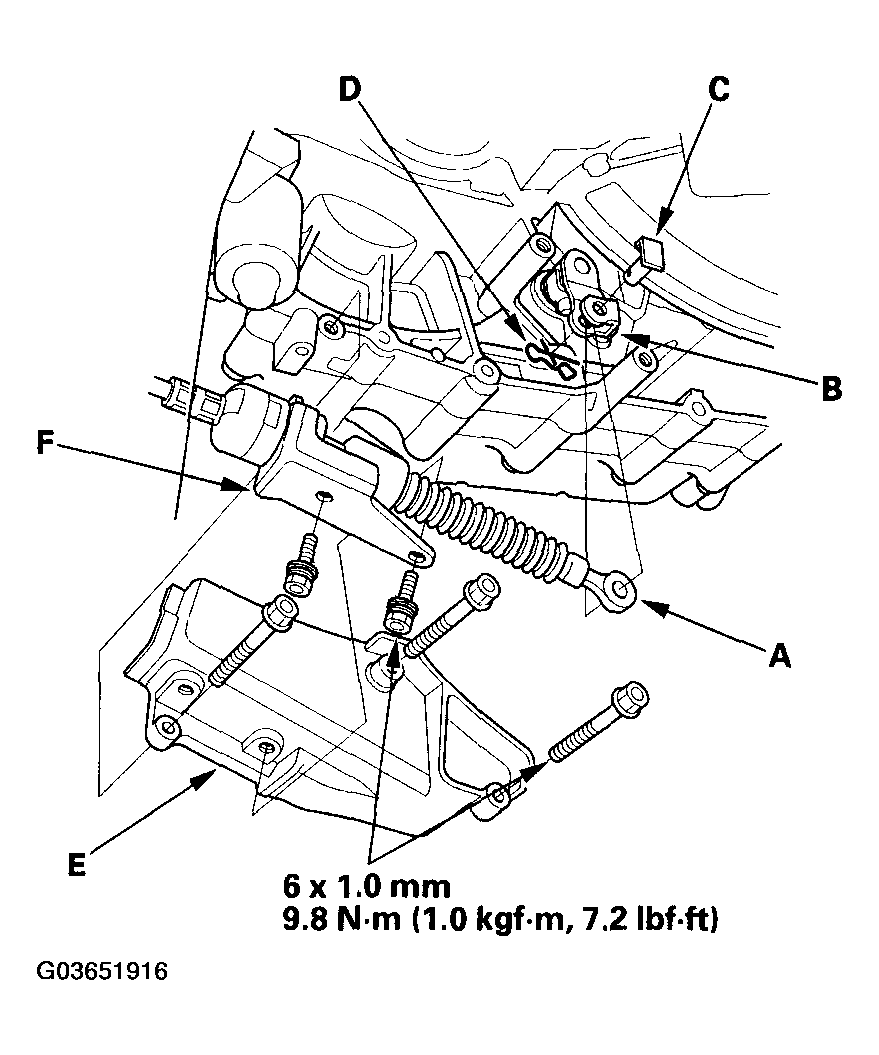 D
C
B
F
A
E
6 x 1.0 mm
9.8 N·m (1.0 kgf·m, 7.2 lbf·ft)
G03651916