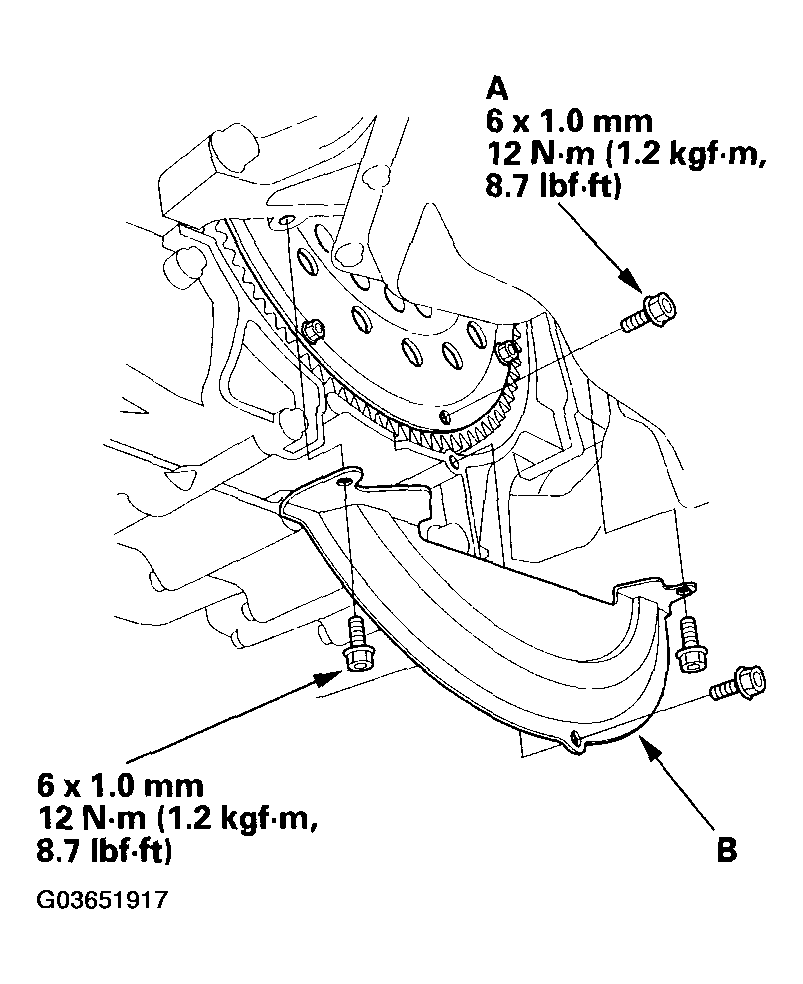 A
6 x 1.0 mm
12 N·m (1.2 kgf·m, 8.7 lbf·ft)

6 x 1.0 mm
12 N·m (1.2 kgf·m, 8.7 lbf·ft)

B

G03651917