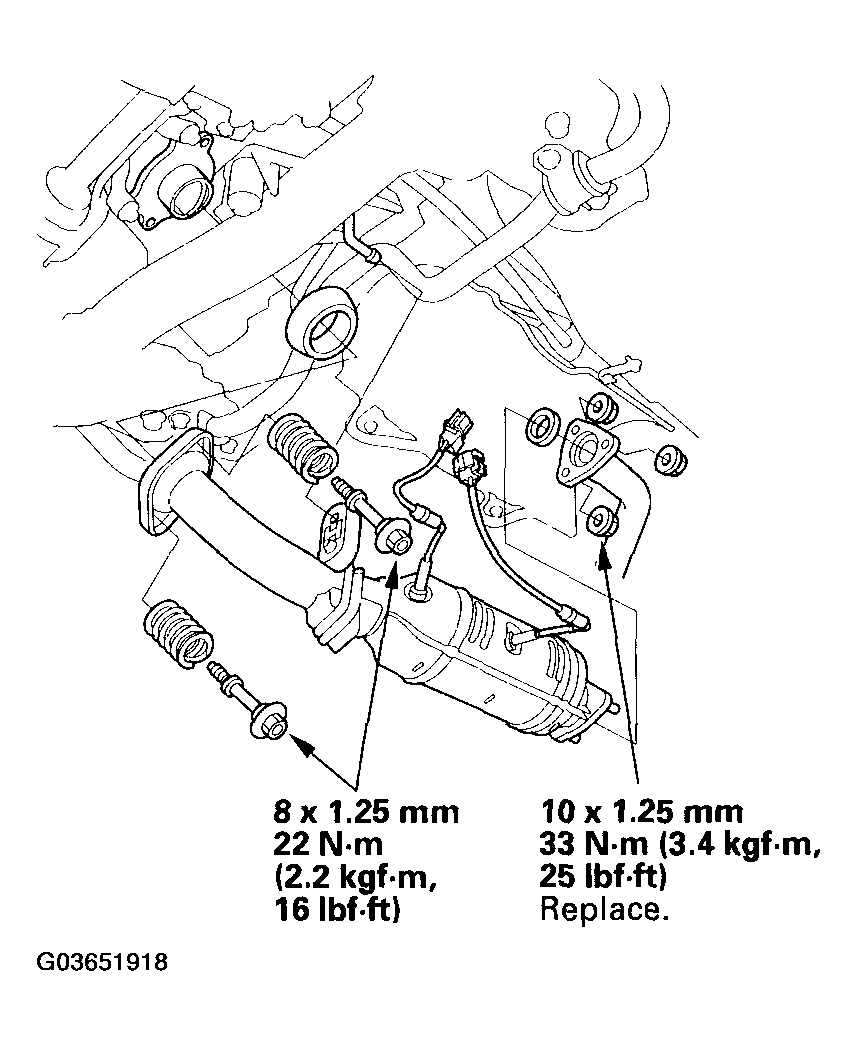 8 x 1.25 mm
22 N·m
(2.2 kgf·m,
16 lbf·ft)

10 x 1.25 mm
33 N·m (3.4 kgf·m,
25 lbf·ft)
Replace.

G03651918