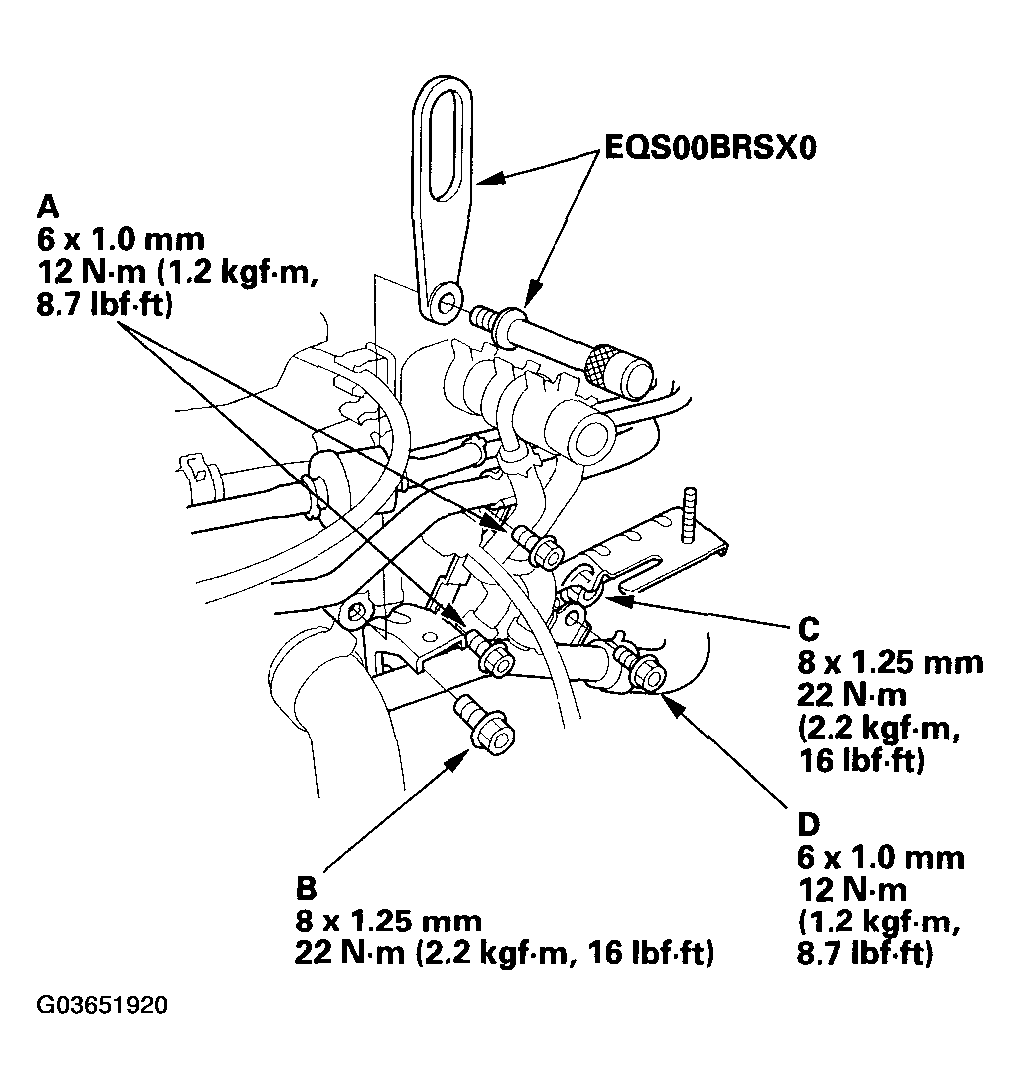 EQS00BRSX0

A
6 x 1.0 mm
12 N·m (1.2 kgf·m, 8.7 lbf·ft)

C
8 x 1.25 mm
22 N·m
(2.2 kgf·m, 16 lbf·ft)

D
6 x 1.0 mm
12 N·m
(1.2 kgf·m, 8.7 lbf·ft)

B
8 x 1.25 mm
22 N·m (2.2 kgf·m, 16 lbf·ft)

G03651920