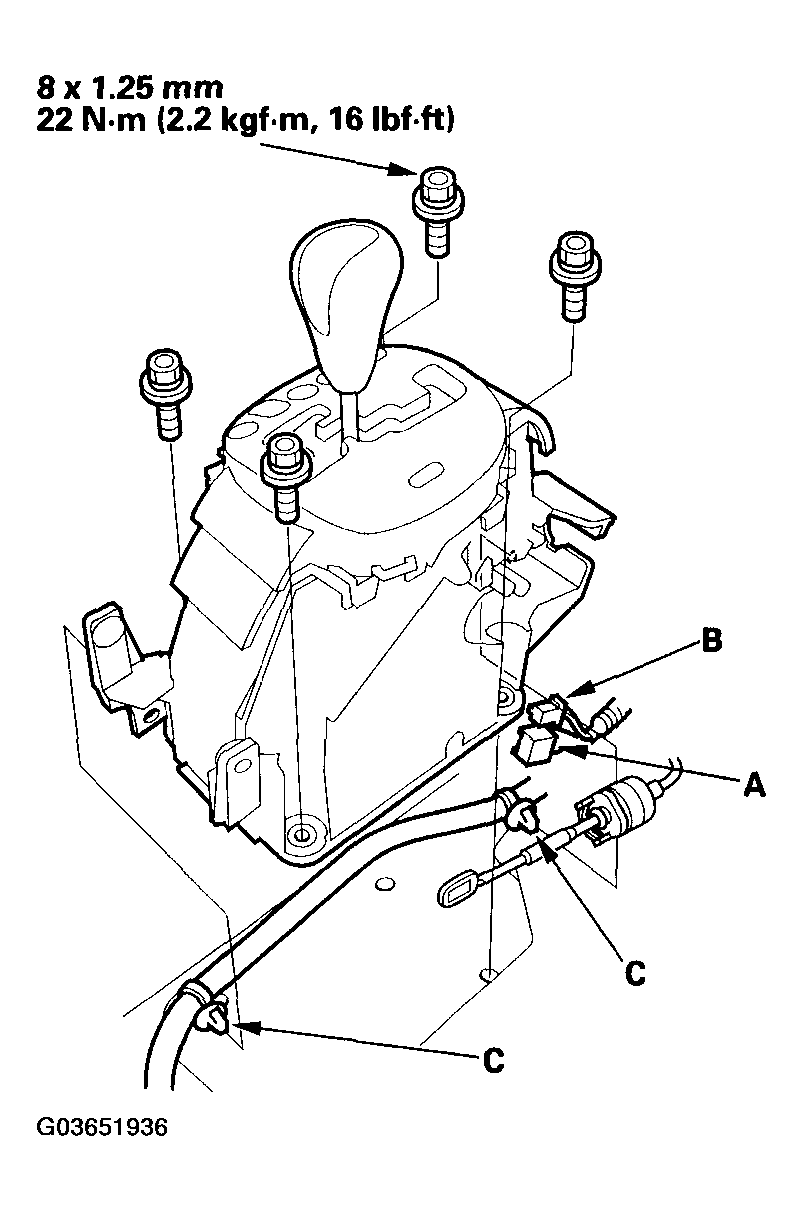 8 x 1.25 mm
22 N·m (2.2 kgf·m, 16 lbf·ft)

B

A

C

C

G03651936