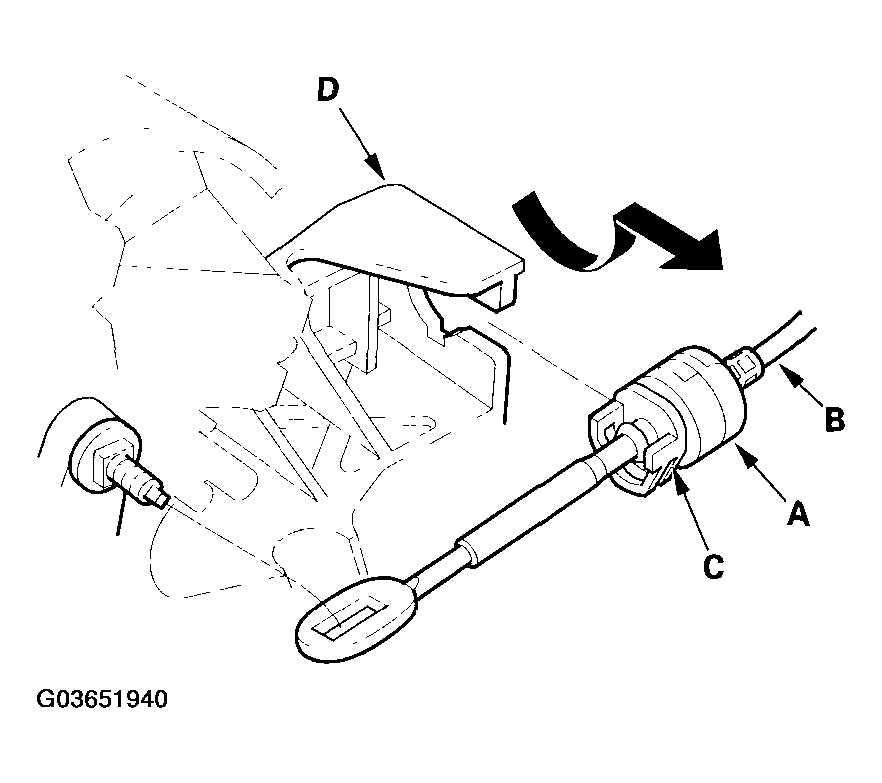 D
B
A
C
G03651940