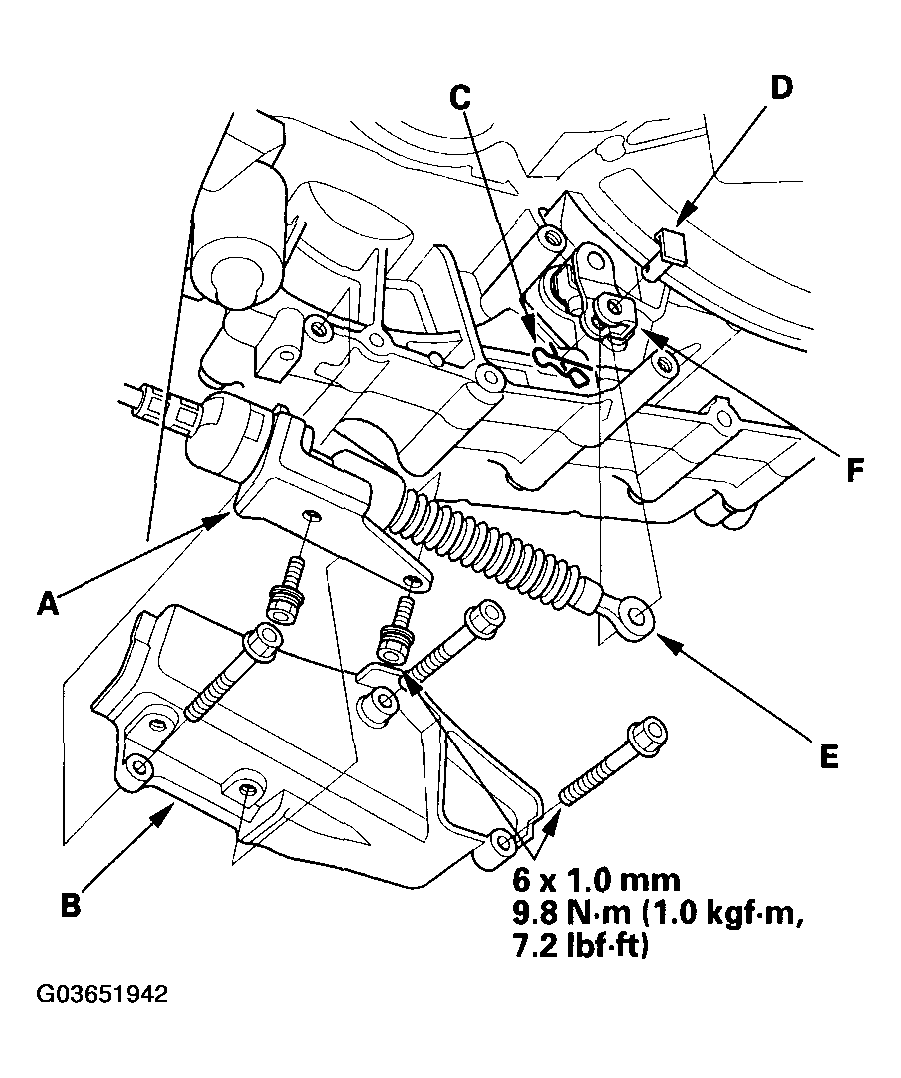 C

D

F

A

E

B

6 x 1.0 mm
9.8 N·m (1.0 kgf·m, 7.2 lbf·ft)

G03651942