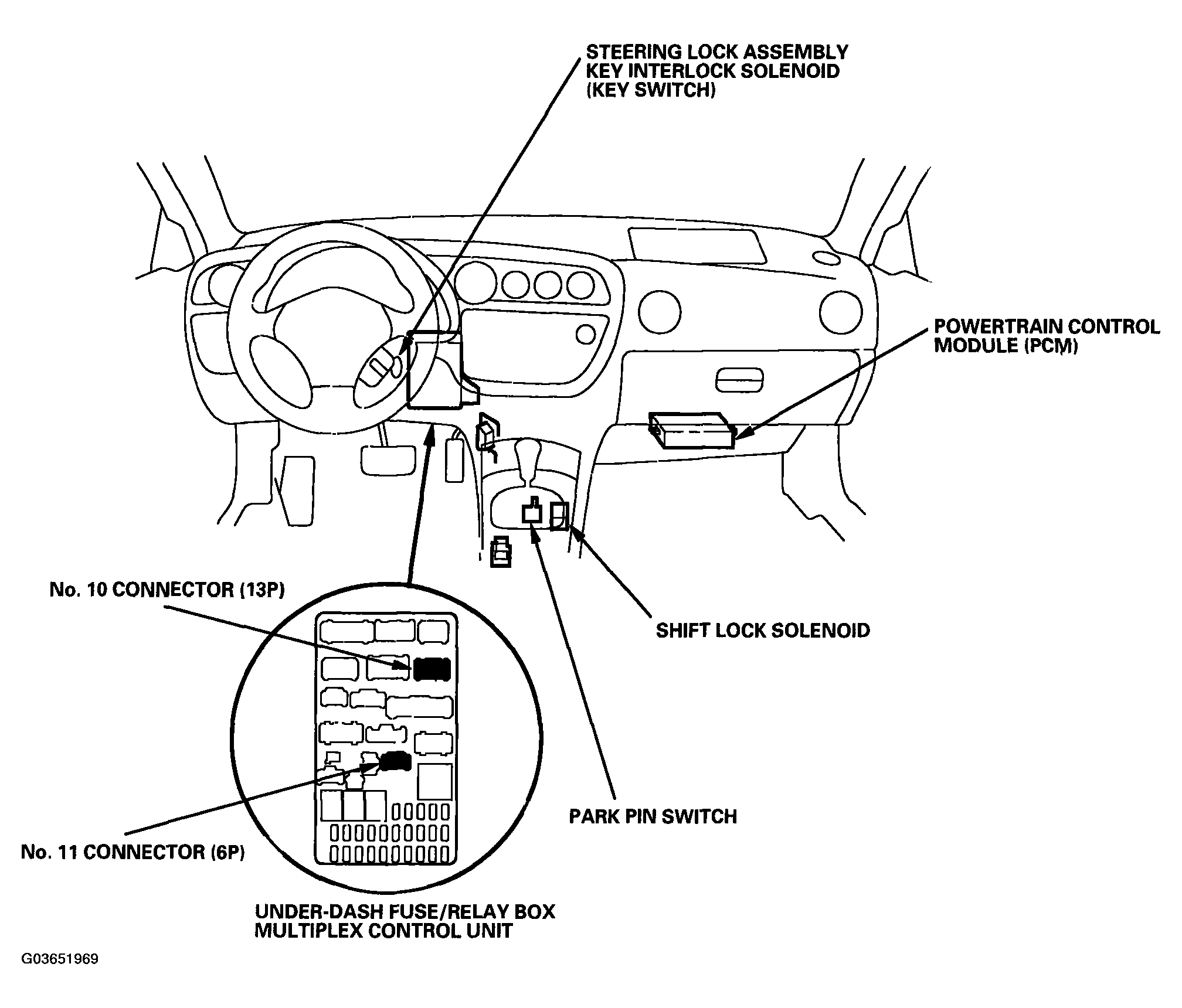 STEERING LOCK ASSEMBLY
KEY INTERLOCK SOLENOID
(KEY SWITCH)

POWERTRAIN CONTROL
MODULE (PCM)

No. 10 CONNECTOR (13P)

SHIFT LOCK SOLENOID

PARK PIN SWITCH

No. 11 CONNECTOR (6P)

UNDER-DASH FUSE/RELAY BOX
MULTIPLEX CONTROL UNIT

G03651969