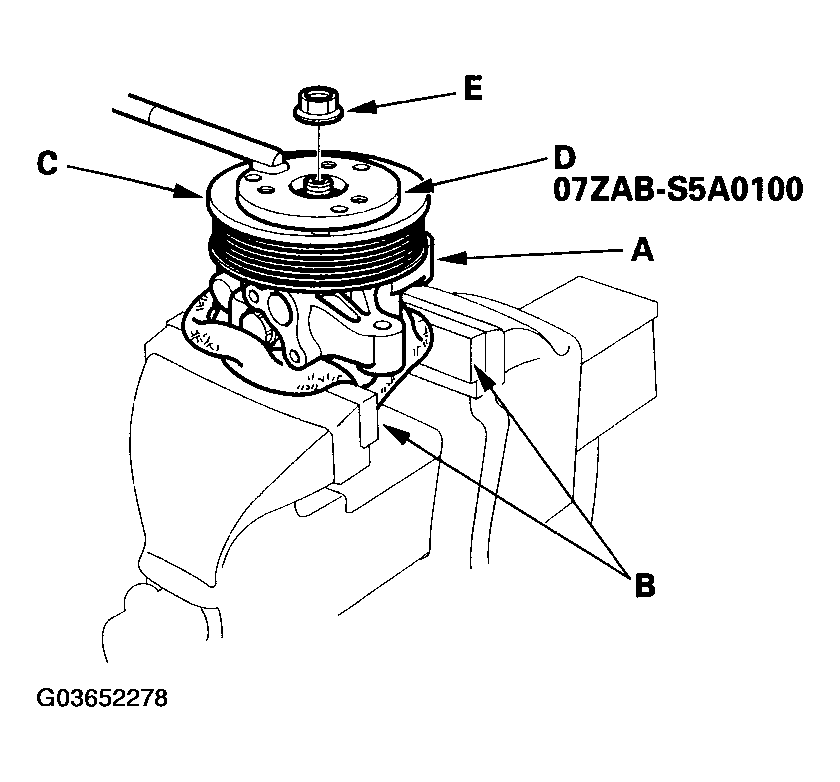 E

C

D
07ZAB-S5A0100

A

B

G03652278