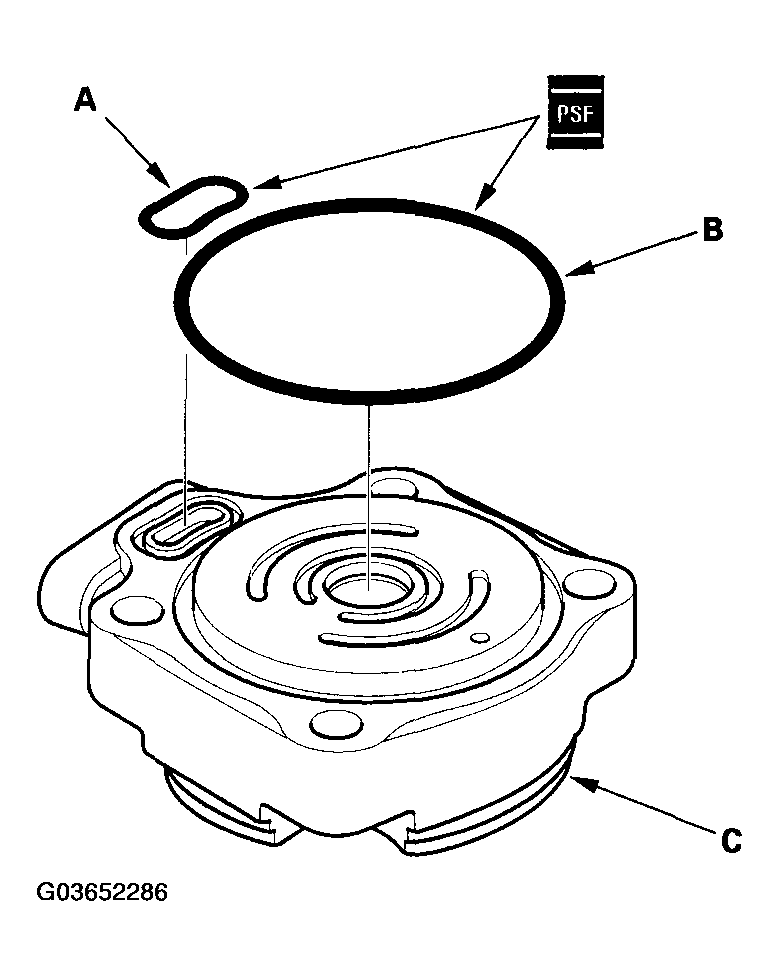 A
PSF
B
C
G03652286