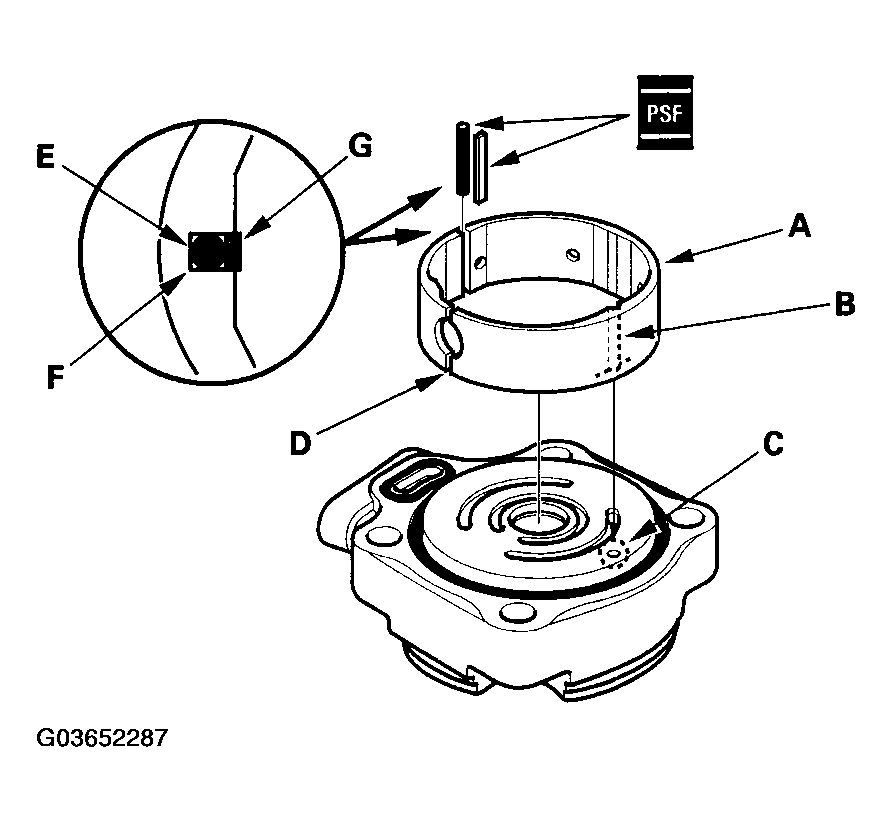 PSF
E
G
A
B
F
D
C
G03652287