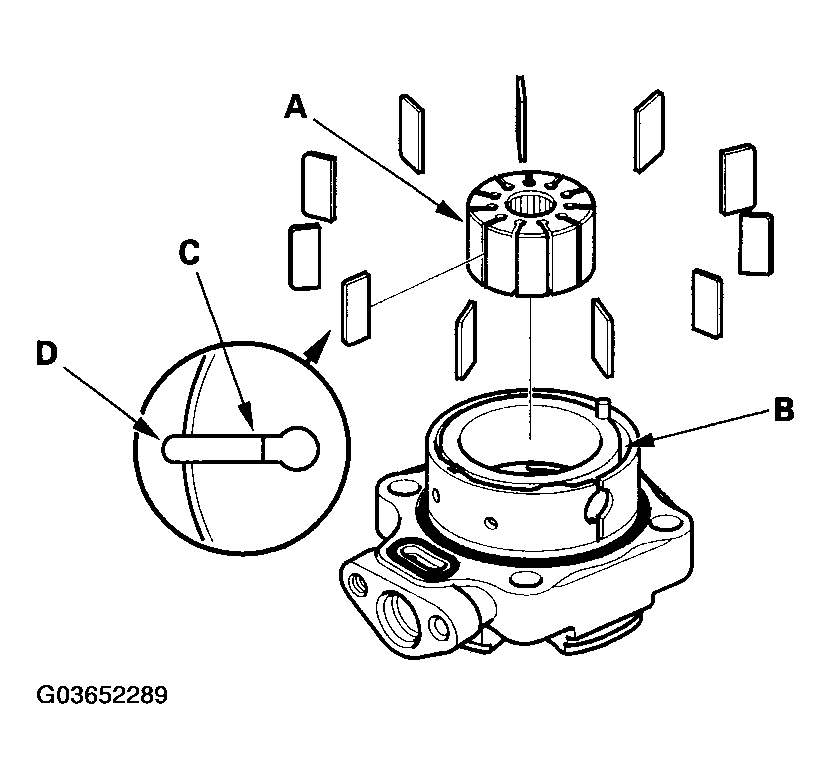 A
C
D
B
G03652289