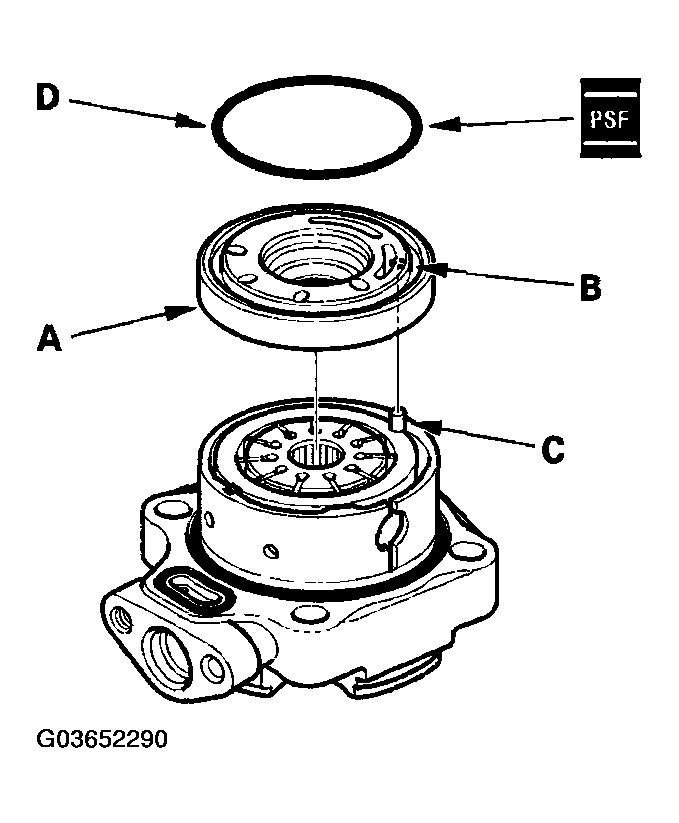 D

PSF

B

A

C

G03652290