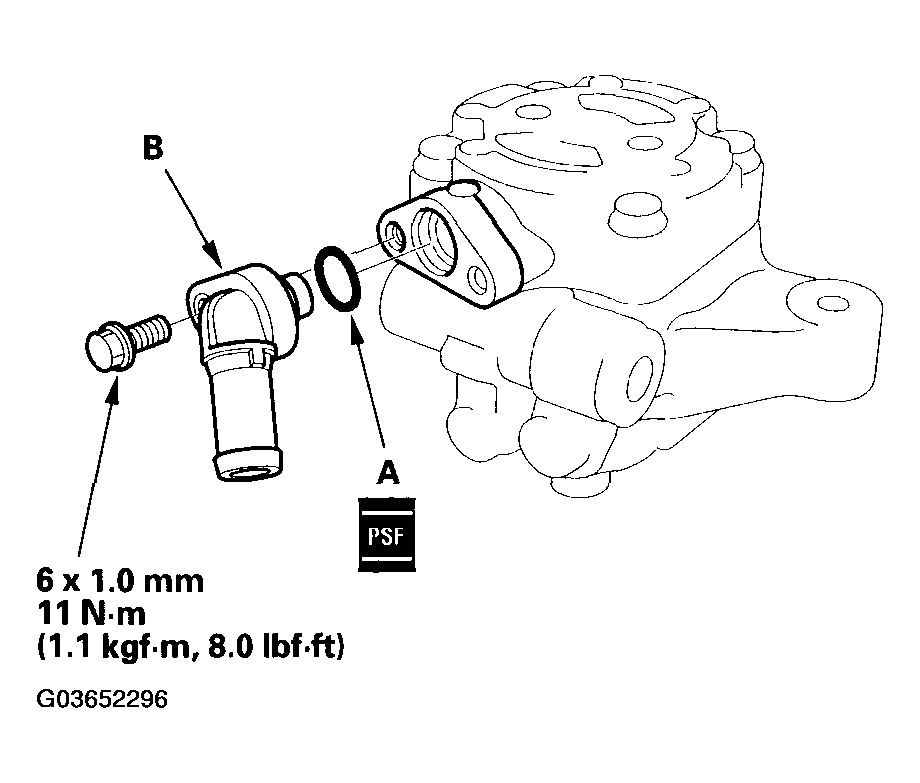 B

A

PSF

6 x 1.0 mm
11 N·m
(1.1 kgf·m, 8.0 lbf·ft)

G03652296