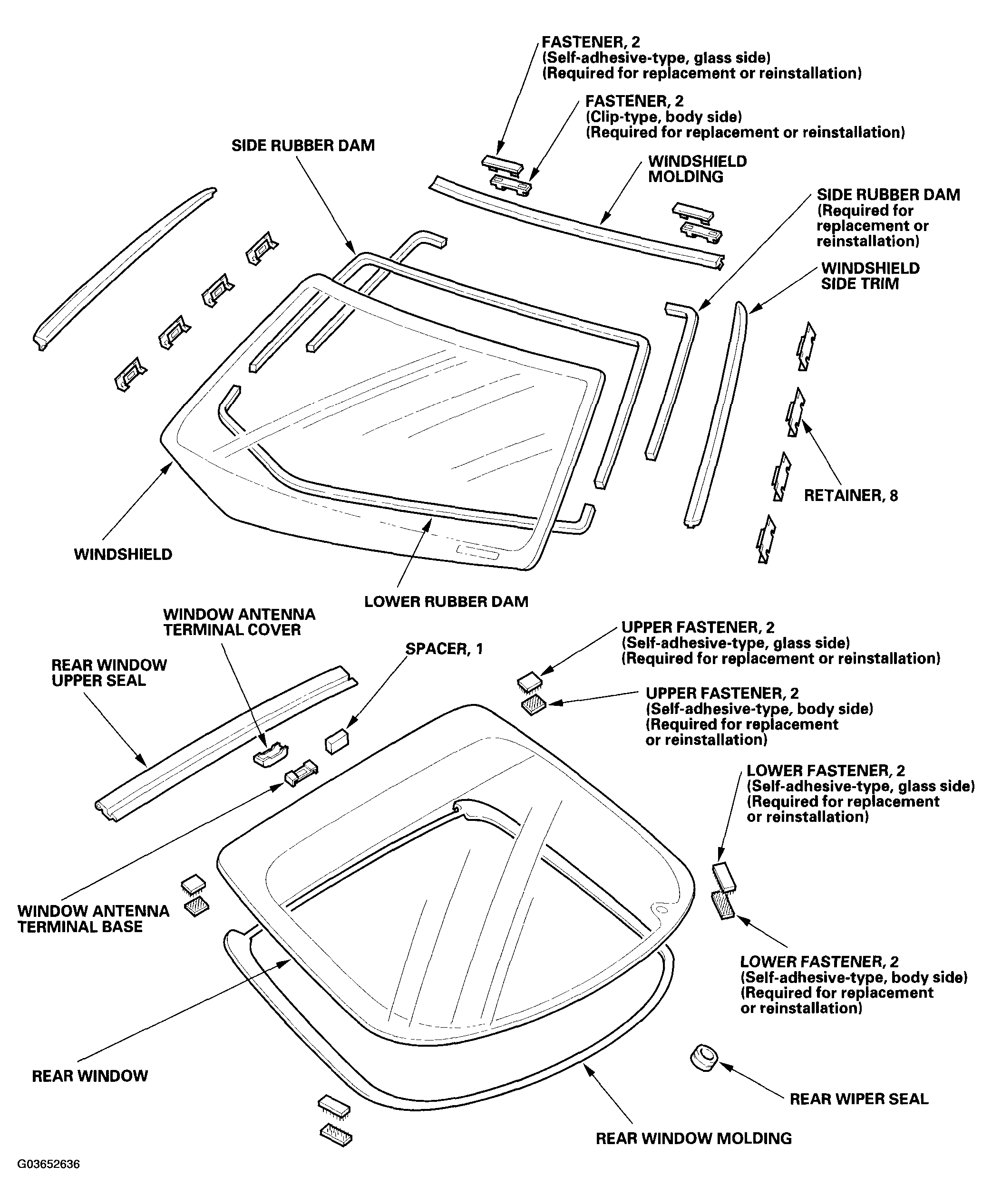 FASTENER, 2
(Self-adhesive-type, glass side)
(Required for replacement or reinstallation)

FASTENER, 2
(Clip-type, body side)
(Required for replacement or reinstallation)

SIDE RUBBER DAM

WINDSHIELD MOLDING

SIDE RUBBER DAM
(Required for replacement or reinstallation)

WINDSHIELD SIDE TRIM

RETAINER, 8

WINDSHIELD

LOWER RUBBER DAM

WINDOW ANTENNA TERMINAL COVER

SPACER, 1

REAR WINDOW UPPER SEAL

UPPER FASTENER, 2
(Self-adhesive-type, glass side)
(Required for replacement or reinstallation)

UPPER FASTENER, 2
(Self-adhesive-type, body side)
(Required for replacement or reinstallation)

LOWER FASTENER, 2
(Self-adhesive-type, glass side)
(Required for replacement or reinstallation)

WINDOW ANTENNA TERMINAL BASE

LOWER FASTENER, 2
(Self-adhesive-type, body side)
(Required for replacement or reinstallation)

REAR WINDOW

REAR WIPER SEAL

REAR WINDOW MOLDING

G03652636