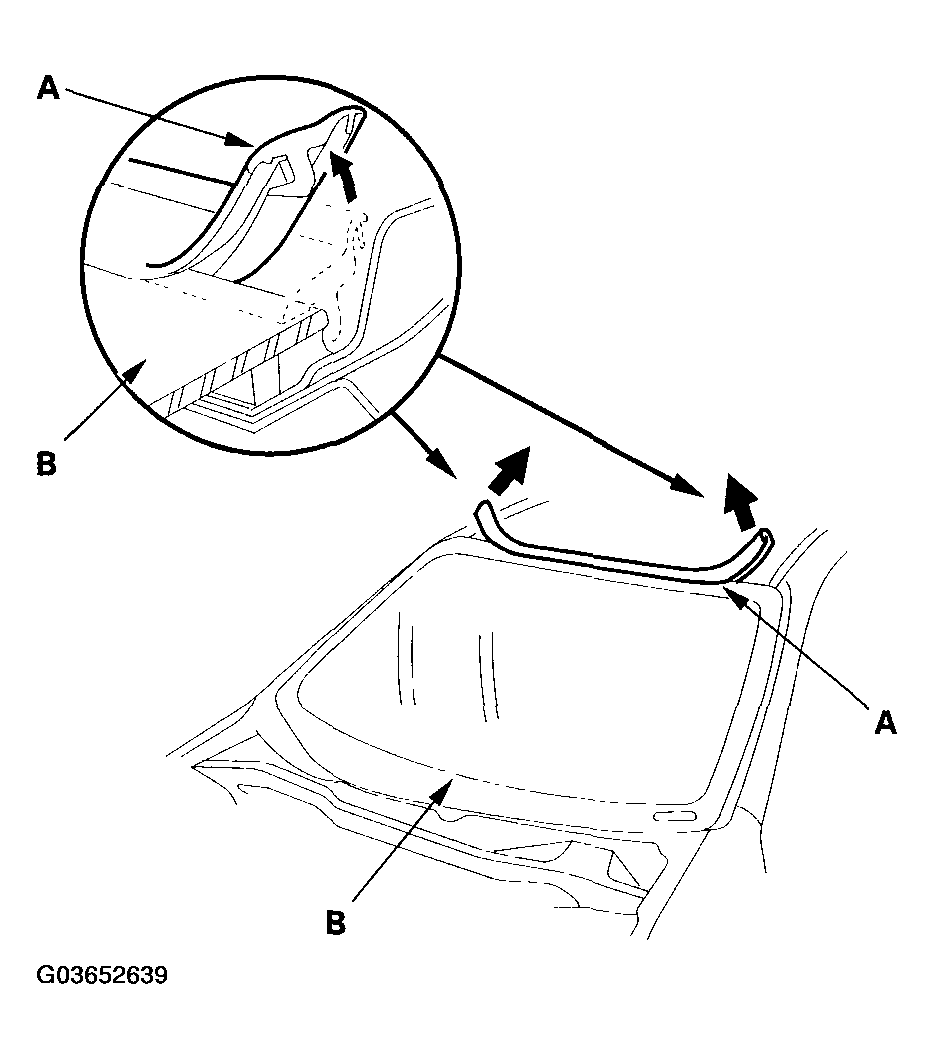 A

B

A

B

G03652639