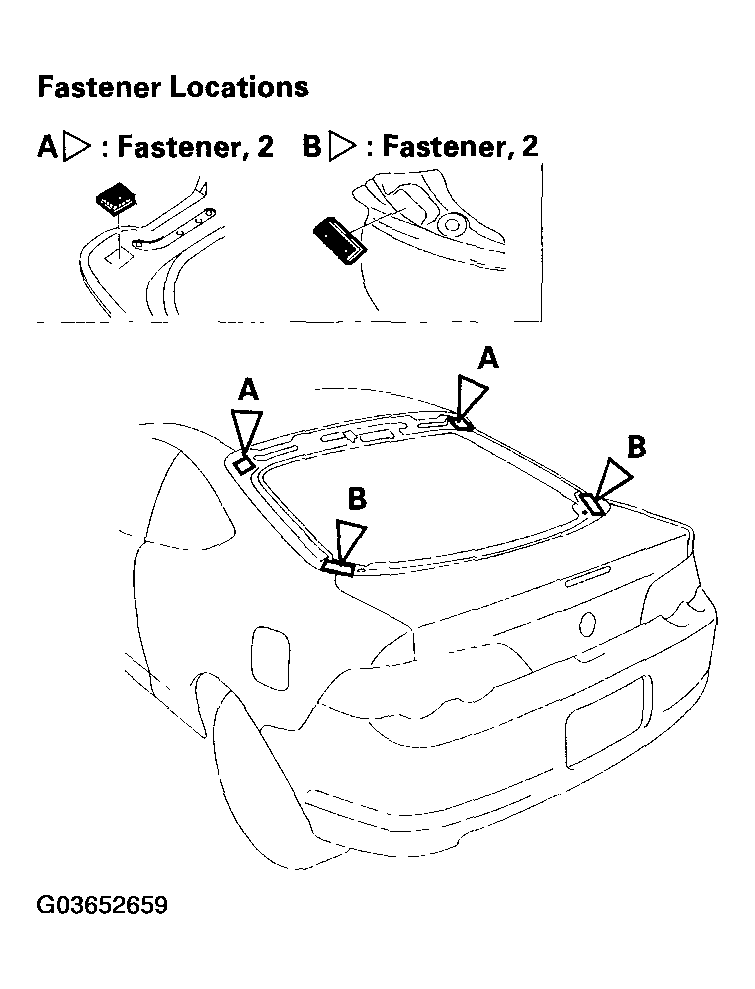 Fastener Locations

A▷ : Fastener, 2   B▷ : Fastener, 2

A

A

B

B

G03652659