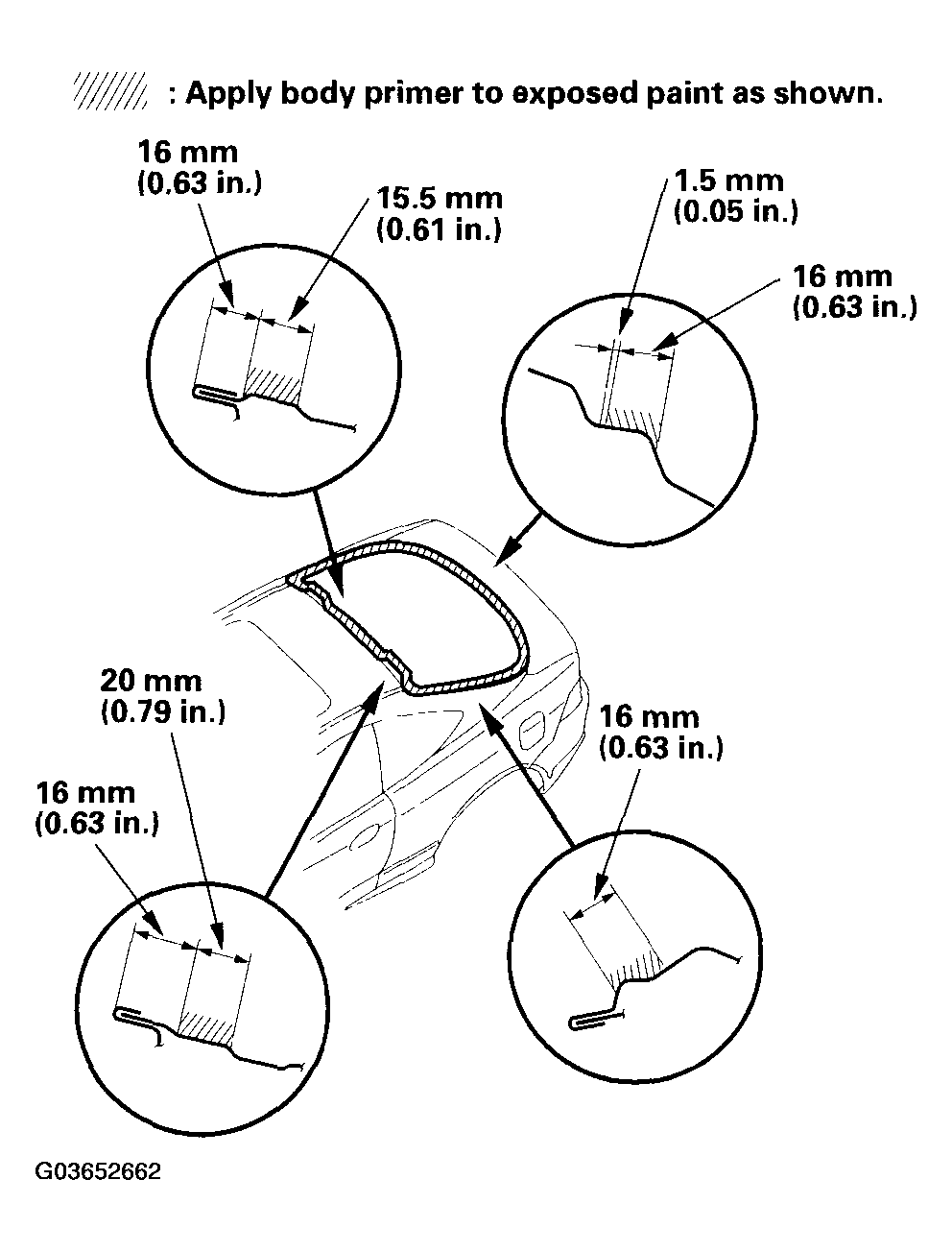 : Apply body primer to exposed paint as shown.

16 mm
(0.63 in.)

15.5 mm
(0.61 in.)

1.5 mm
(0.05 in.)

16 mm
(0.63 in.)

20 mm
(0.79 in.)

16 mm
(0.63 in.)

16 mm
(0.63 in.)

G03652662