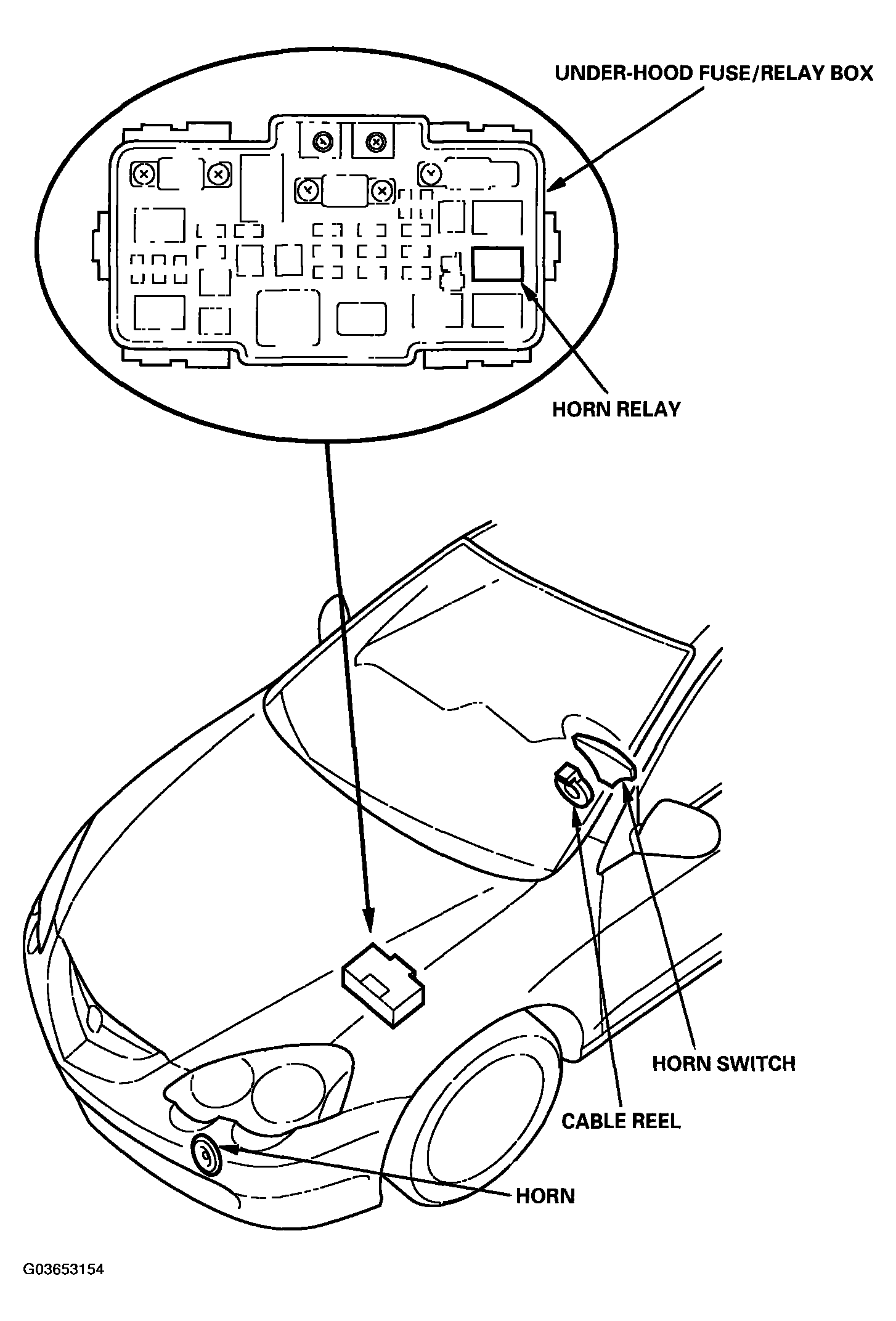 UNDER-HOOD FUSE/RELAY BOX

HORN RELAY

HORN SWITCH

CABLE REEL

HORN

G03653154