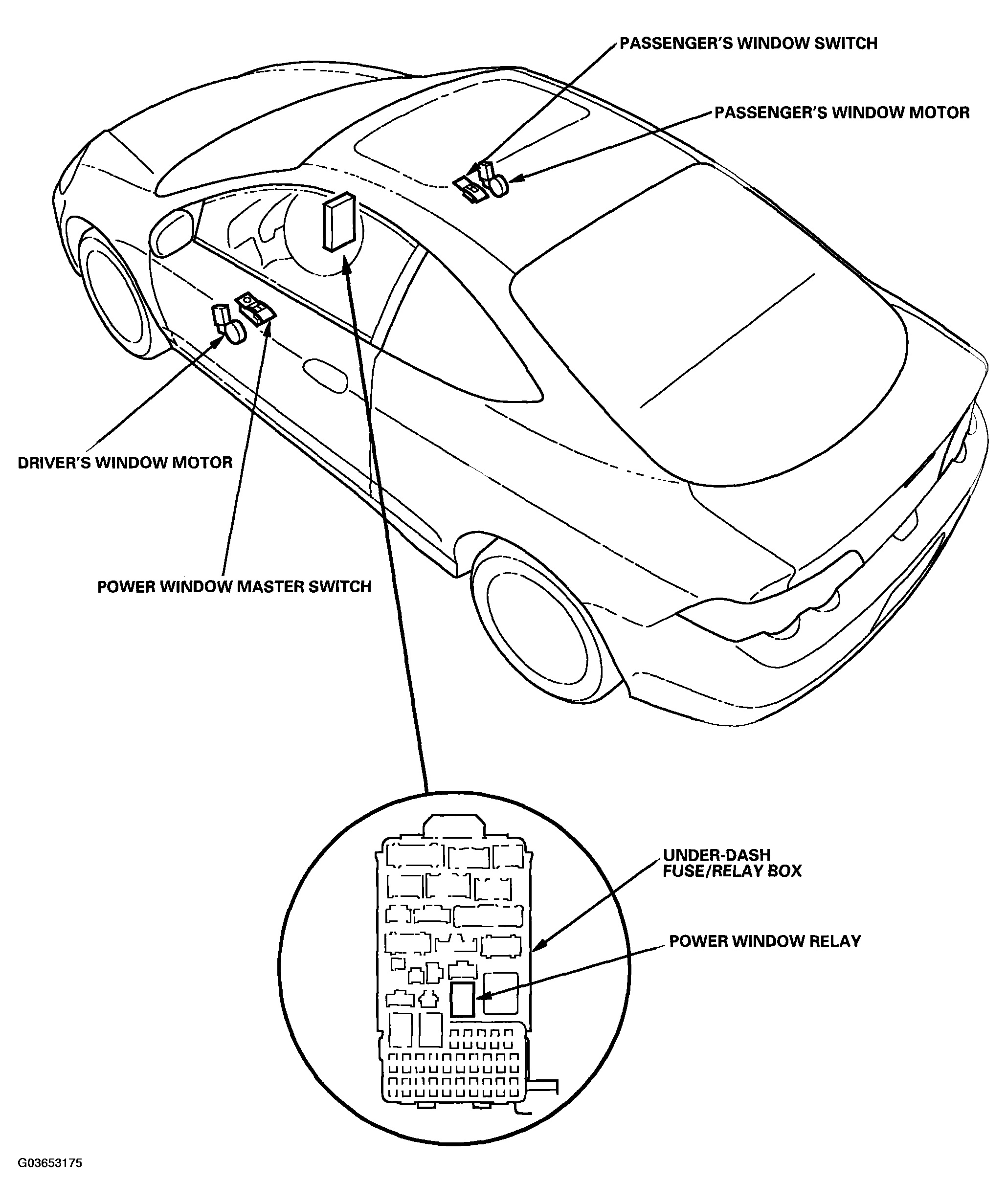 PASSENGER'S WINDOW SWITCH

PASSENGER'S WINDOW MOTOR

DRIVER'S WINDOW MOTOR

POWER WINDOW MASTER SWITCH

UNDER-DASH FUSE/RELAY BOX

POWER WINDOW RELAY

G03653175