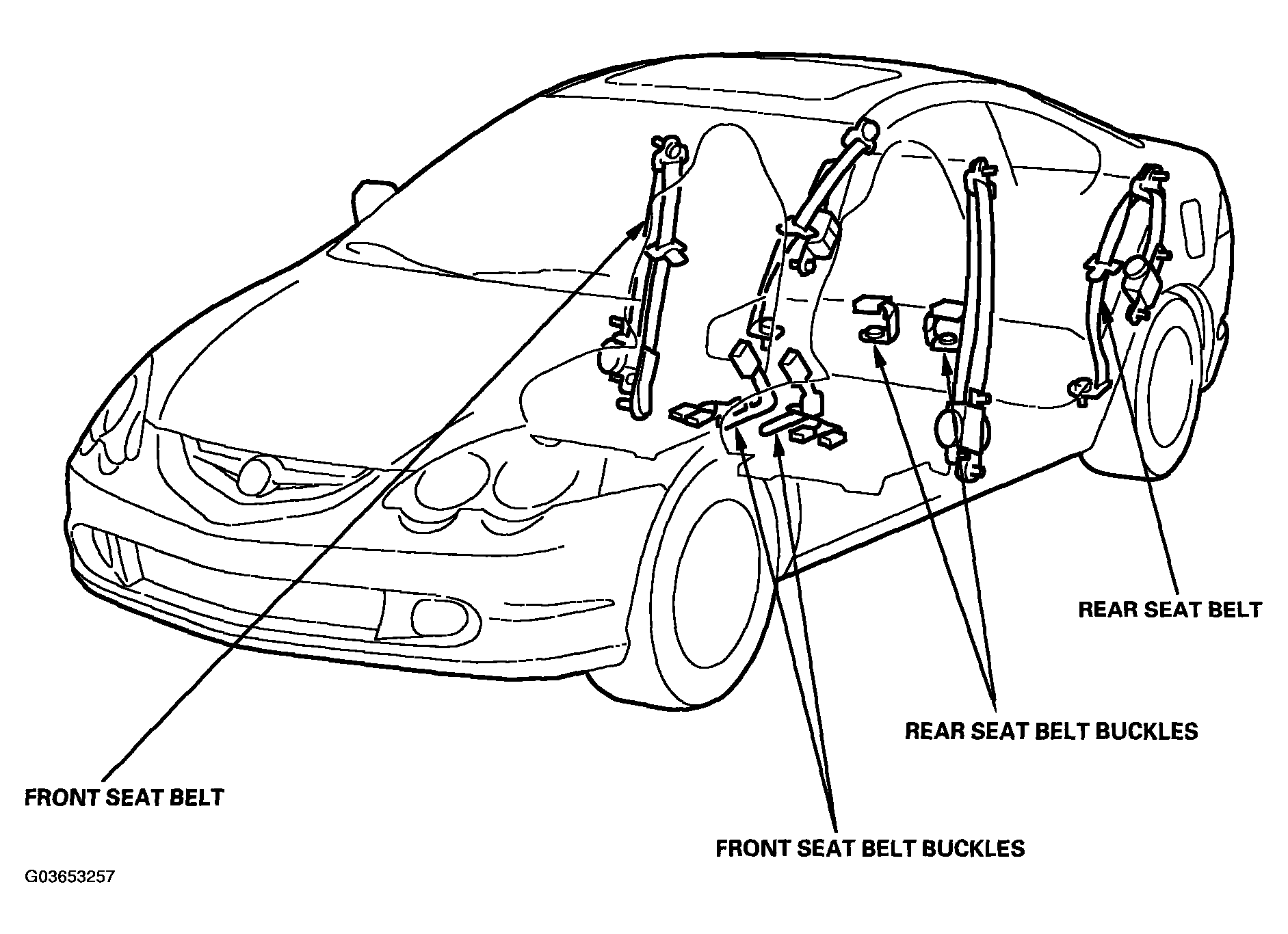 REAR SEAT BELT

REAR SEAT BELT BUCKLES

FRONT SEAT BELT

FRONT SEAT BELT BUCKLES

G03653257