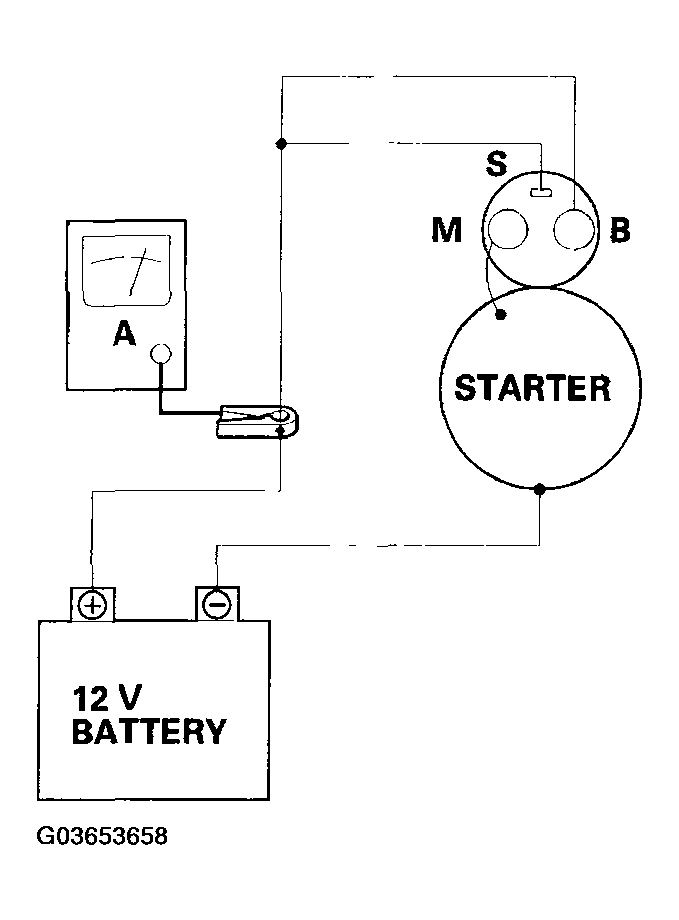 S
M
B
A
STARTER
+
−
12 V
BATTERY
G03653658