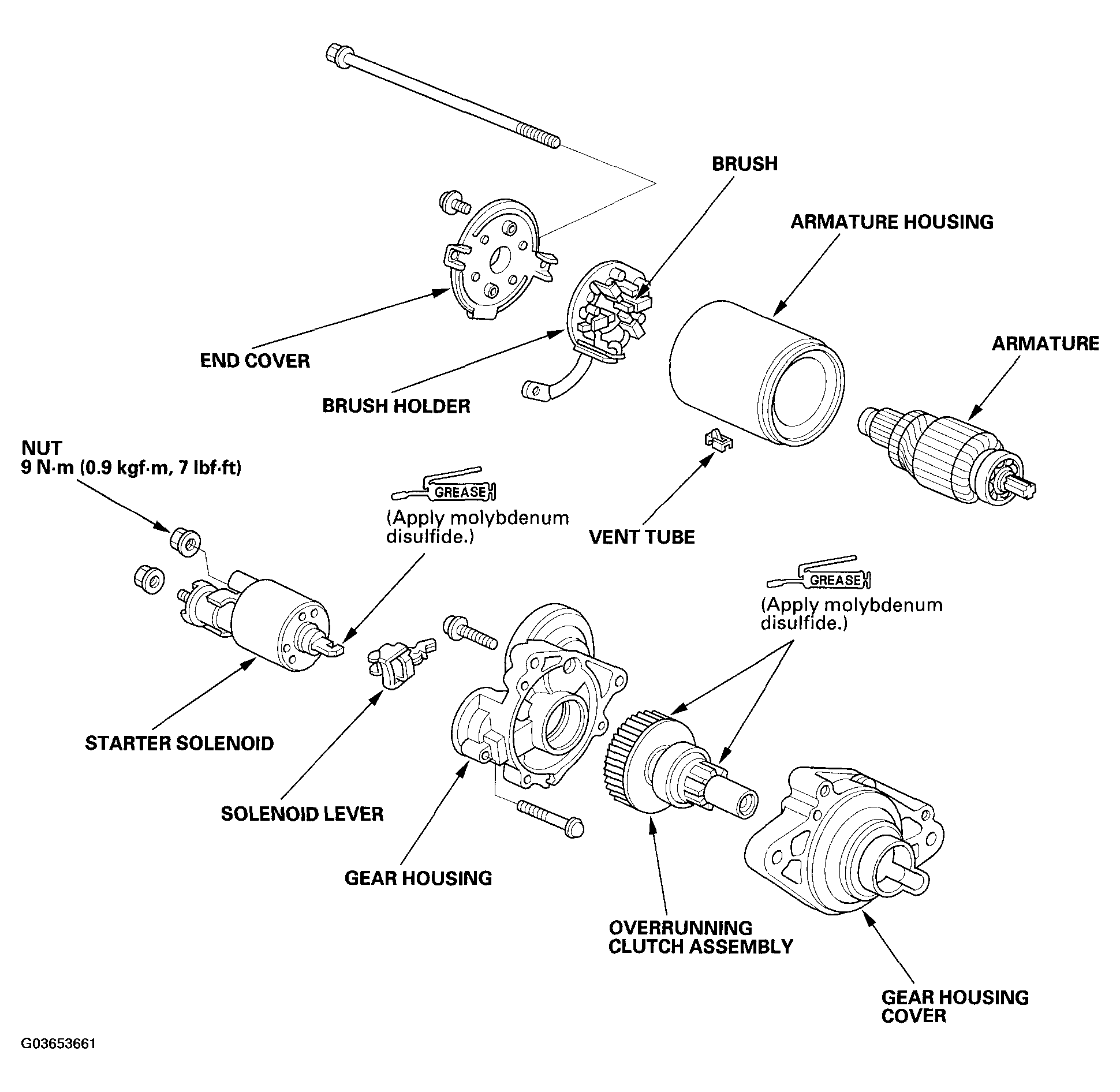 BRUSH

ARMATURE HOUSING

ARMATURE

END COVER

BRUSH HOLDER

NUT
9 N·m (0.9 kgf·m, 7 lbf·ft)

GREASE
(Apply molybdenum disulfide.)

VENT TUBE

GREASE
(Apply molybdenum disulfide.)

STARTER SOLENOID

SOLENOID LEVER

GEAR HOUSING

OVERRUNNING CLUTCH ASSEMBLY

GEAR HOUSING COVER

G03653661