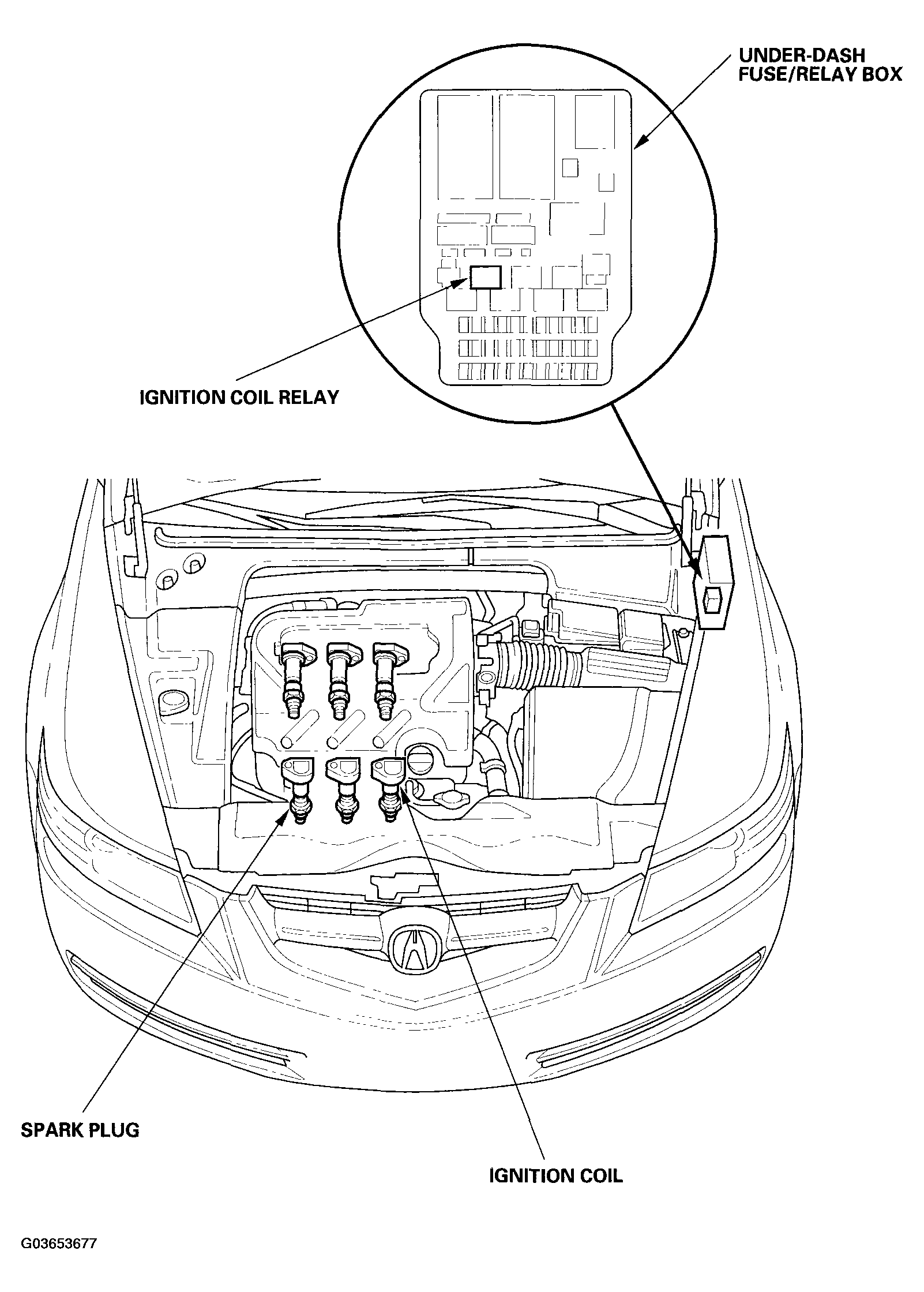 UNDER-DASH FUSE/RELAY BOX

IGNITION COIL RELAY

SPARK PLUG

IGNITION COIL

G03653677