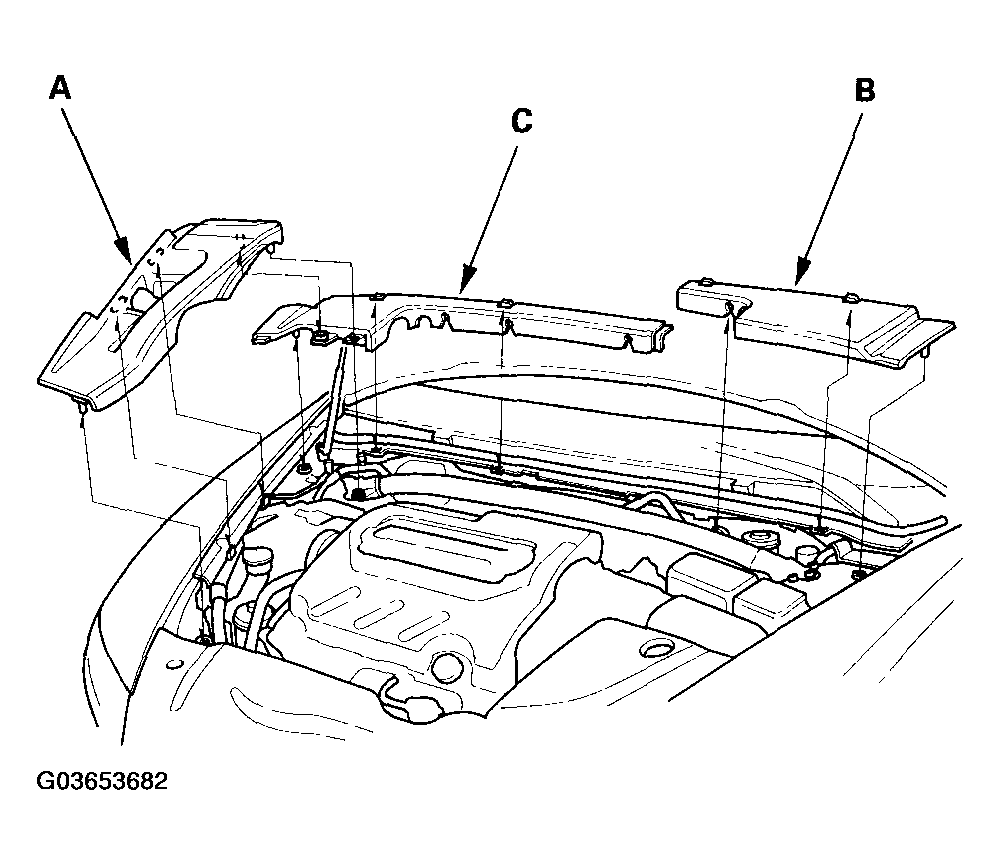 A

C

B

G03653682