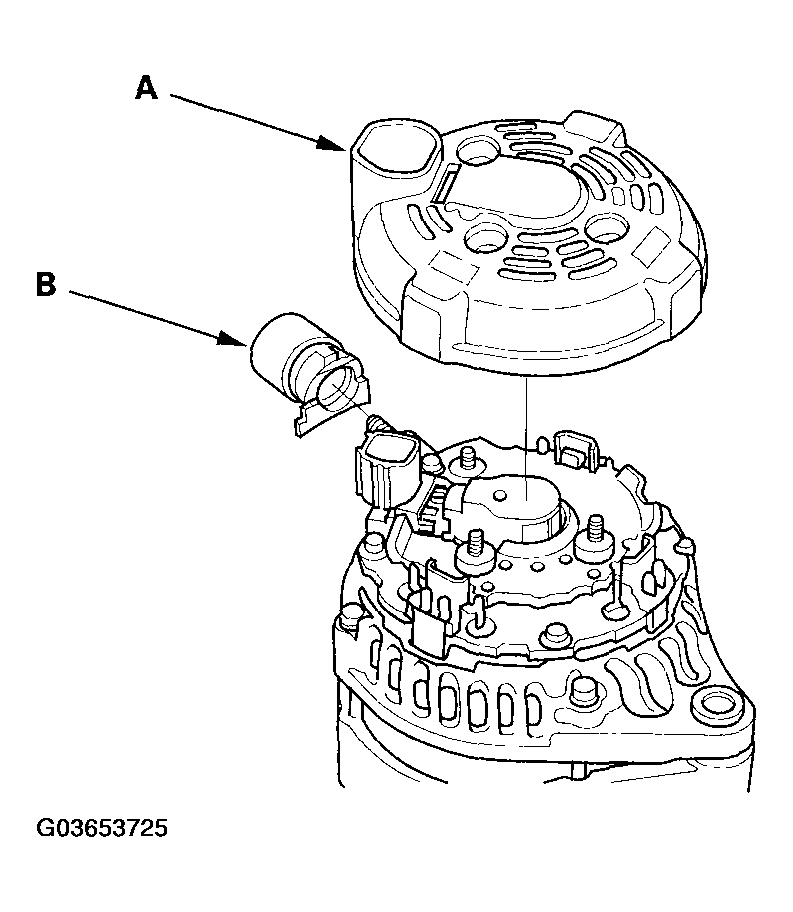 A

B

G03653725