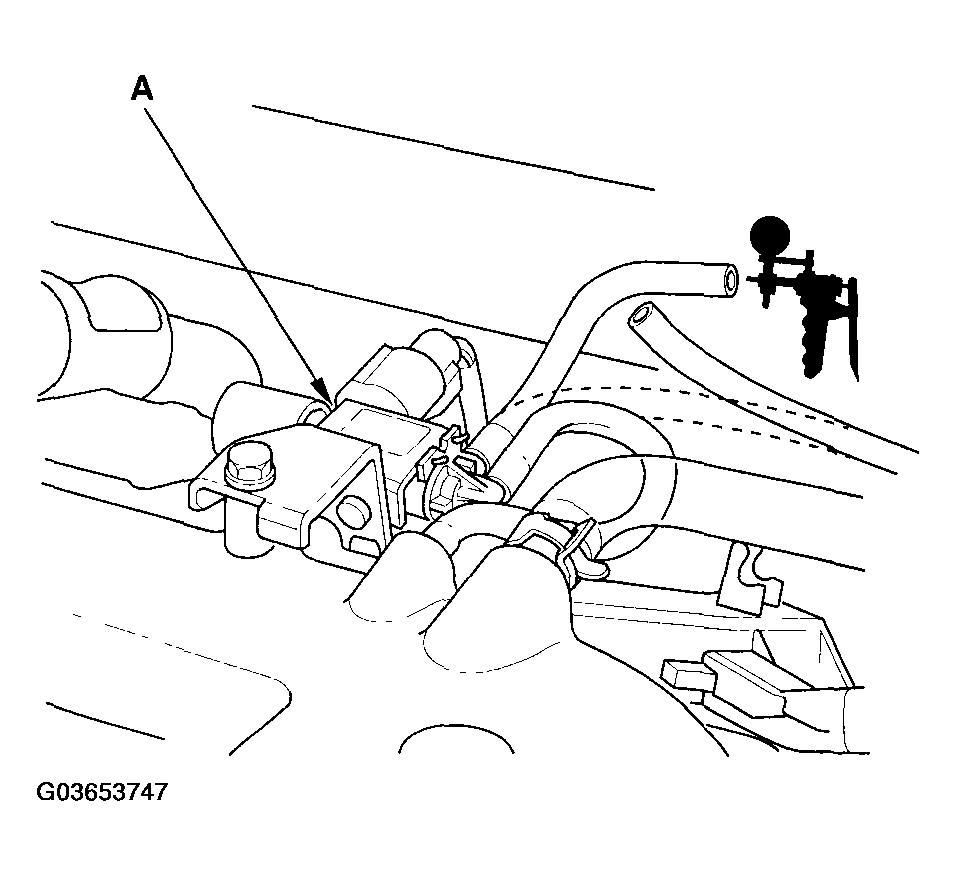 A

G03653747