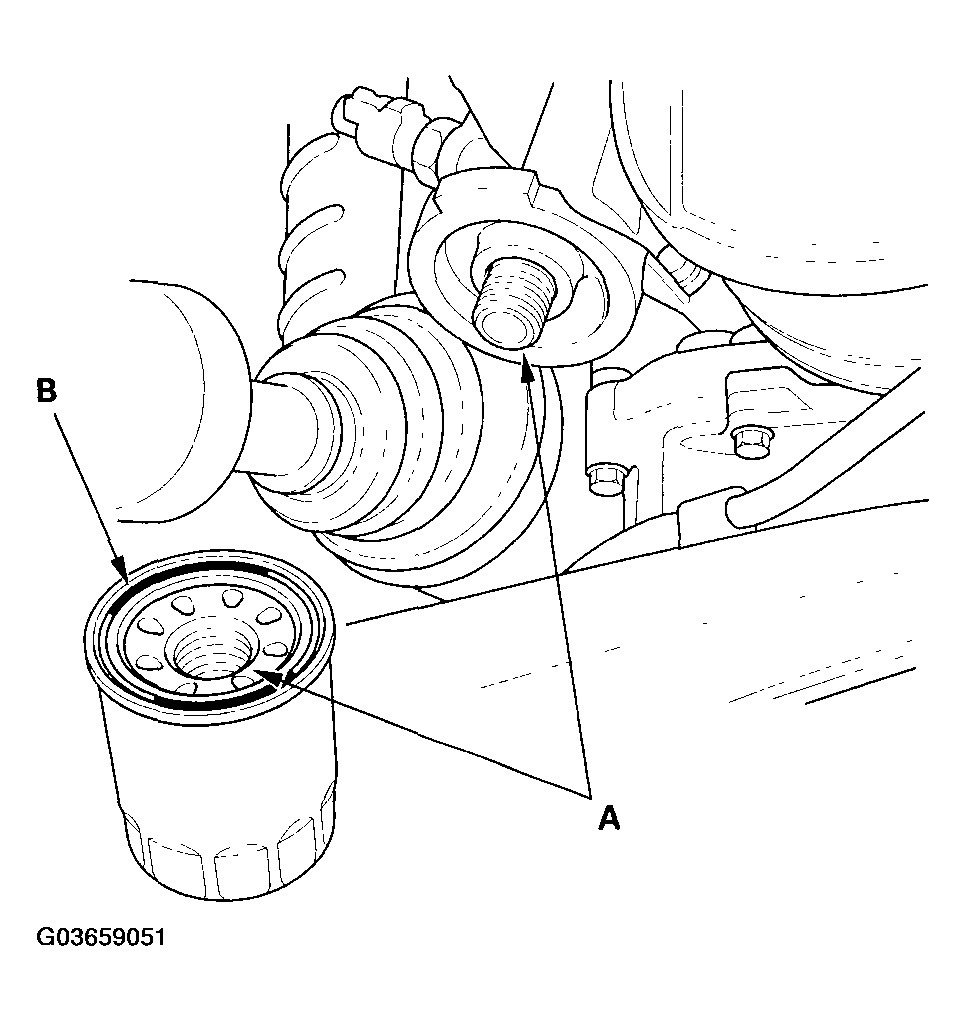 B

A

G03659051