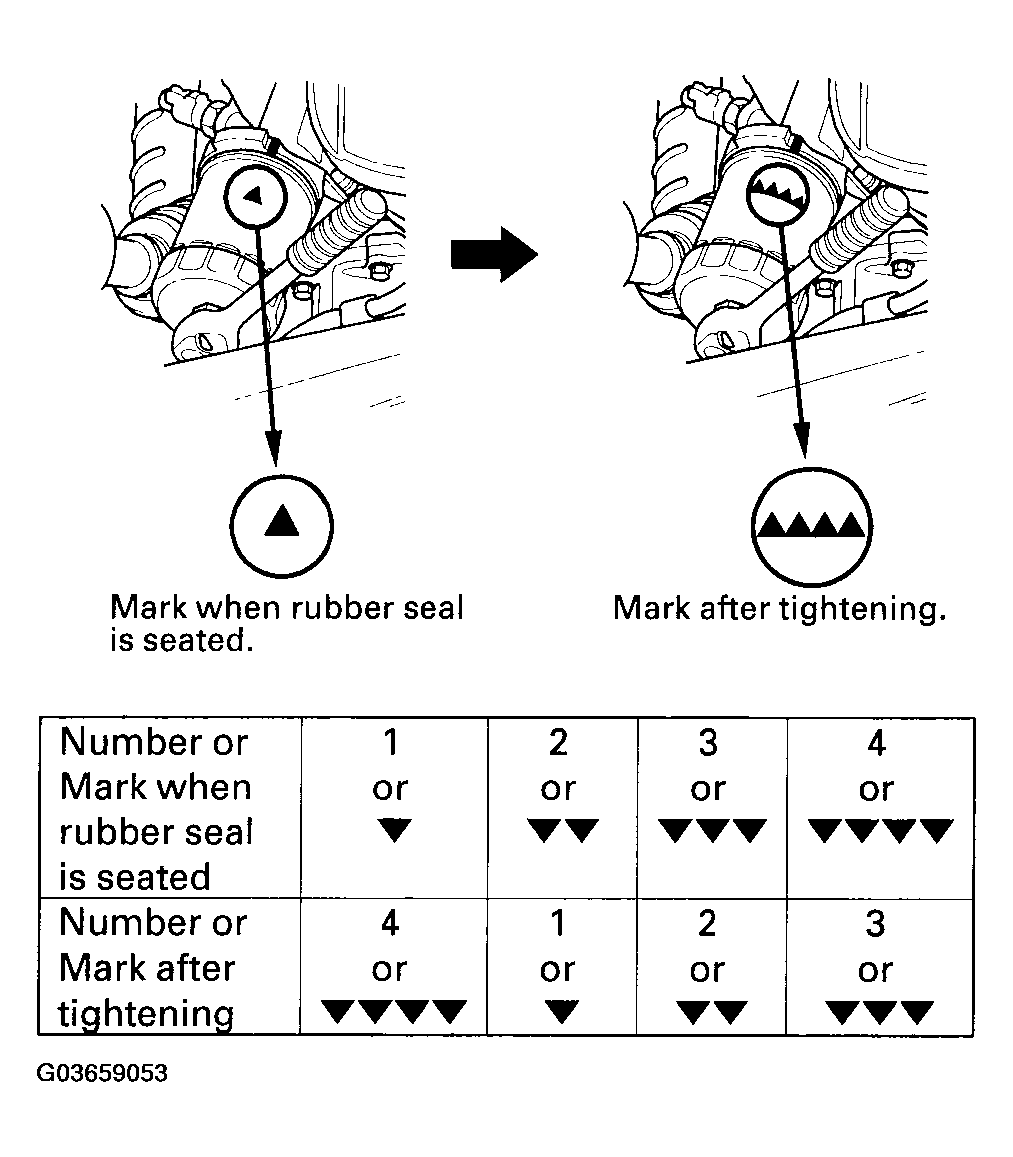 Mark when rubber seal is seated.

Mark after tightening.

| Number or Mark when rubber seal is seated | 1 or ▼ | 2 or ▼▼ | 3 or ▼▼▼ | 4 or ▼▼▼▼ |
|---|---|---|---|---|
| Number or Mark after tightening | 4 or ▼▼▼▼ | 1 or ▼ | 2 or ▼▼ | 3 or ▼▼▼ |

G03659053