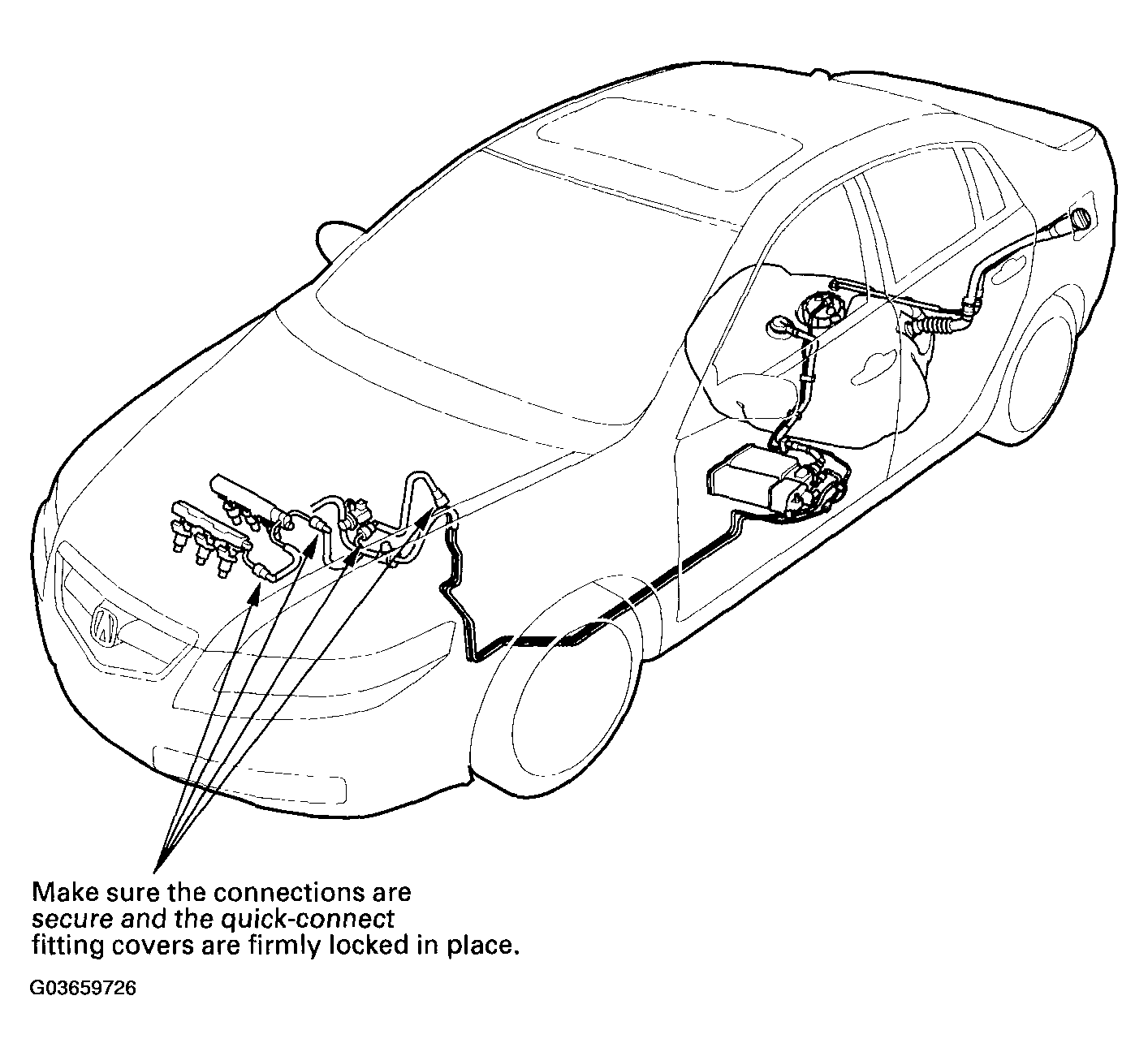 Make sure the connections are secure and the quick-connect fitting covers are firmly locked in place.

G03659726