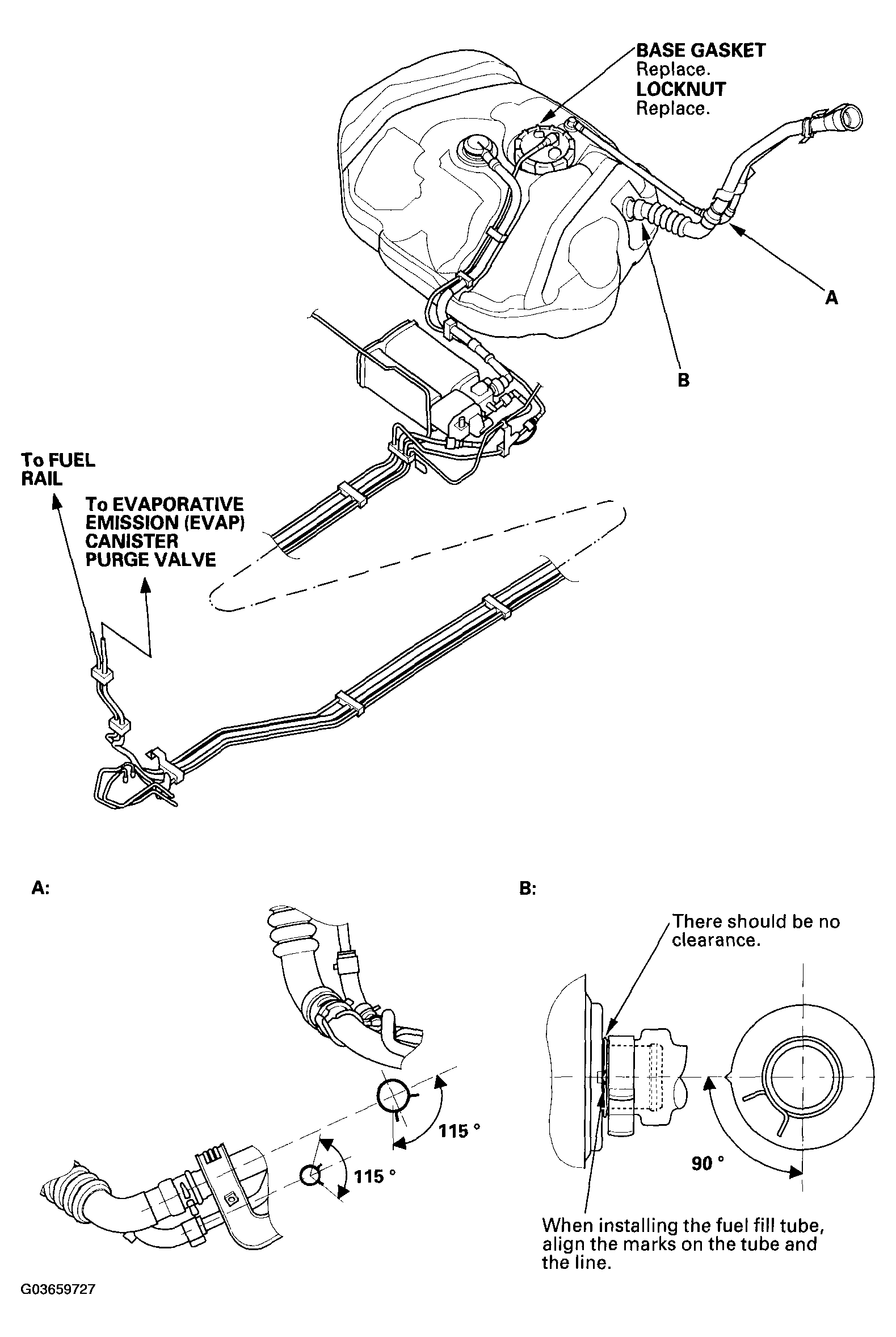 BASE GASKET
Replace.
LOCKNUT
Replace.

A

B

To FUEL RAIL

To EVAPORATIVE EMISSION (EVAP) CANISTER PURGE VALVE

A:

115 °

115 °

B:

There should be no clearance.

90 °

When installing the fuel fill tube, align the marks on the tube and the line.

G03659727