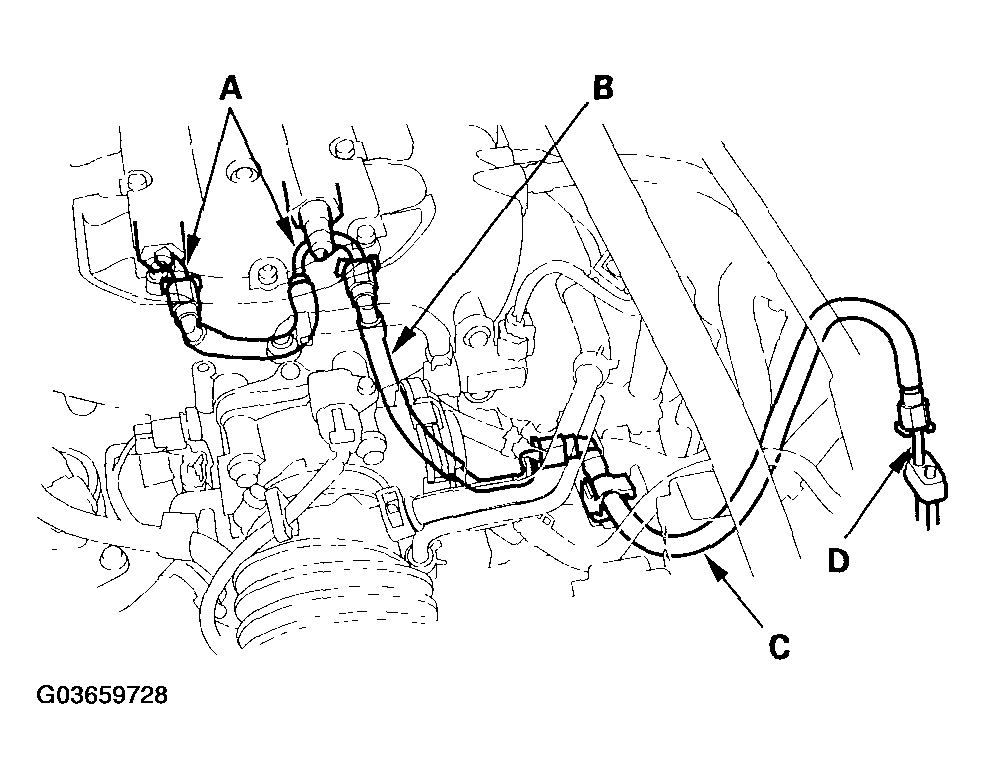 A
B
D
C
G03659728