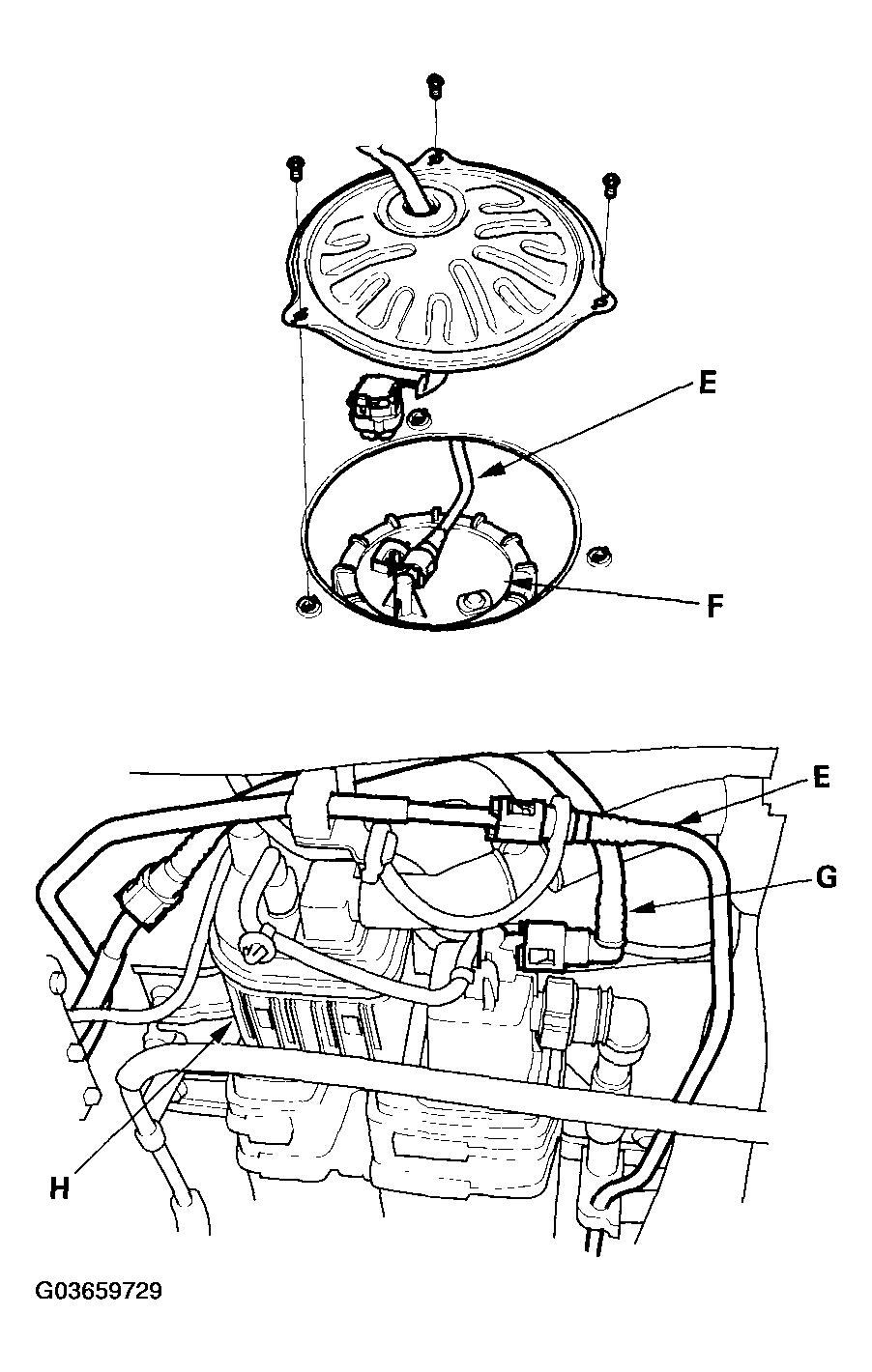 E
F
E
G
H
G03659729