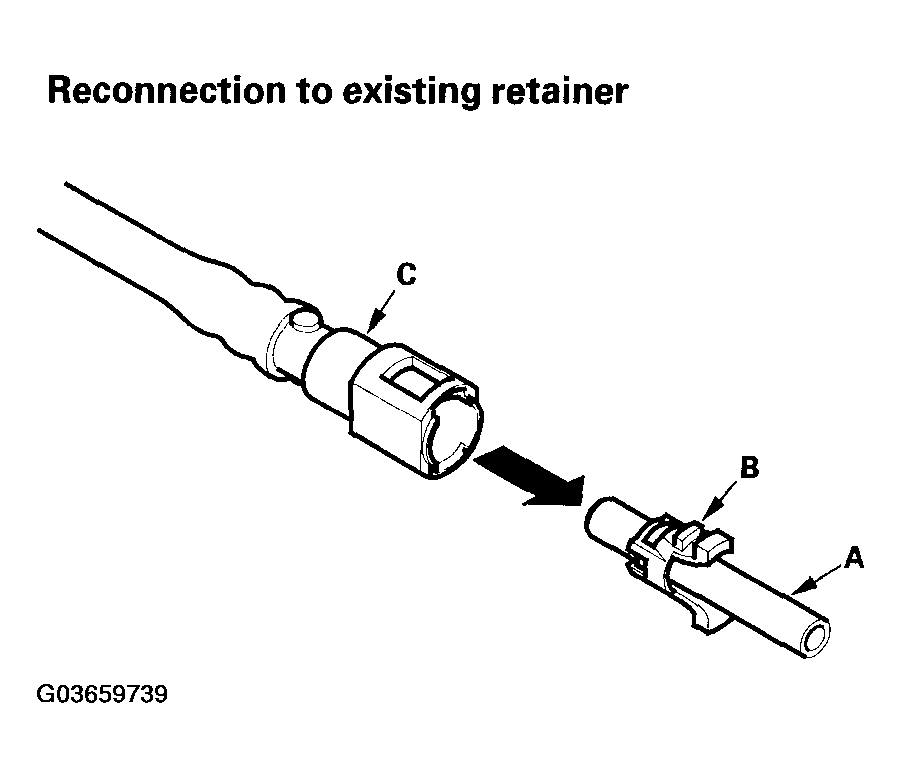 Reconnection to existing retainer

C

B

A

G03659739