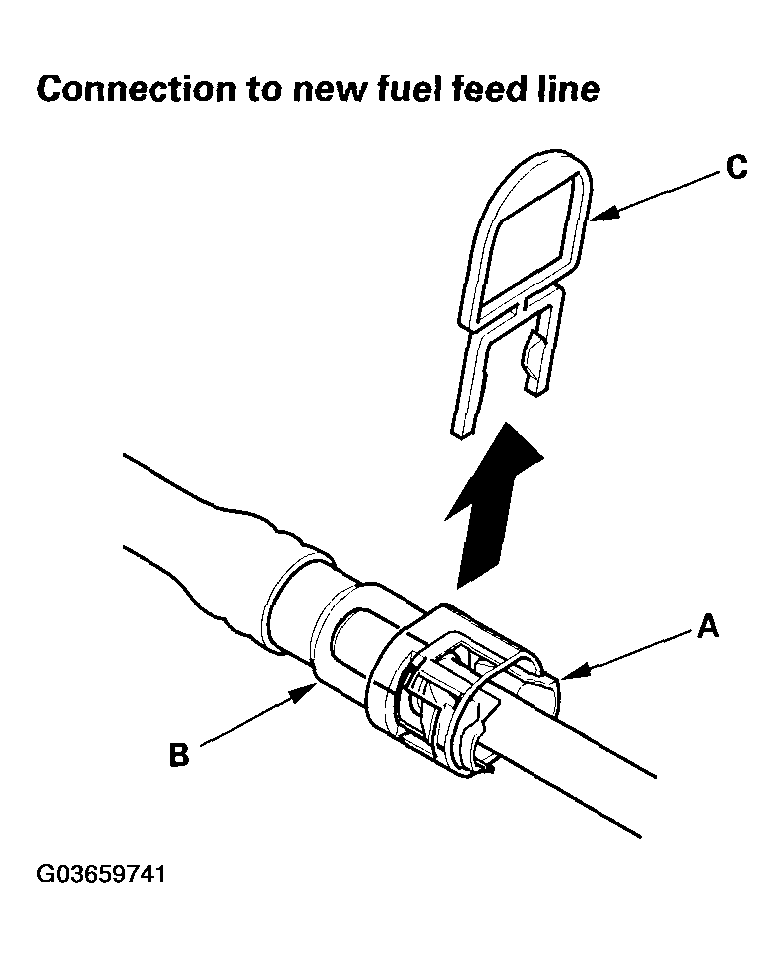 Connection to new fuel feed line

C

A

B

G03659741