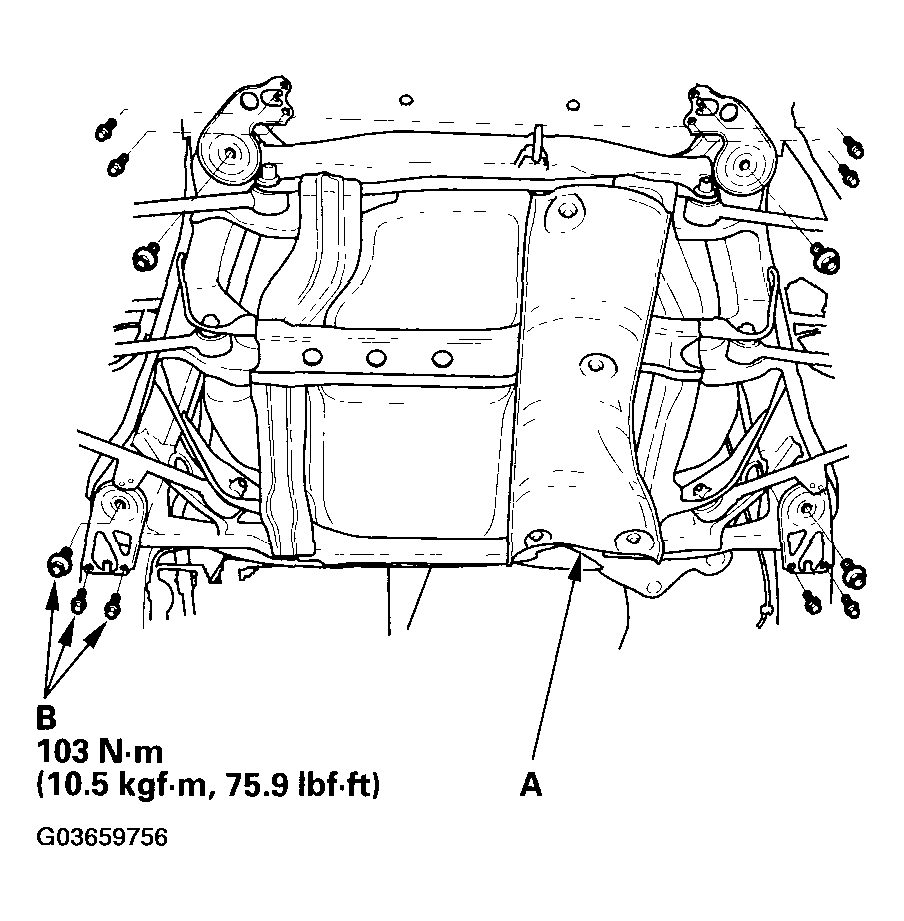 B
103 N·m
(10.5 kgf·m, 75.9 lbf·ft)

A

G03659756