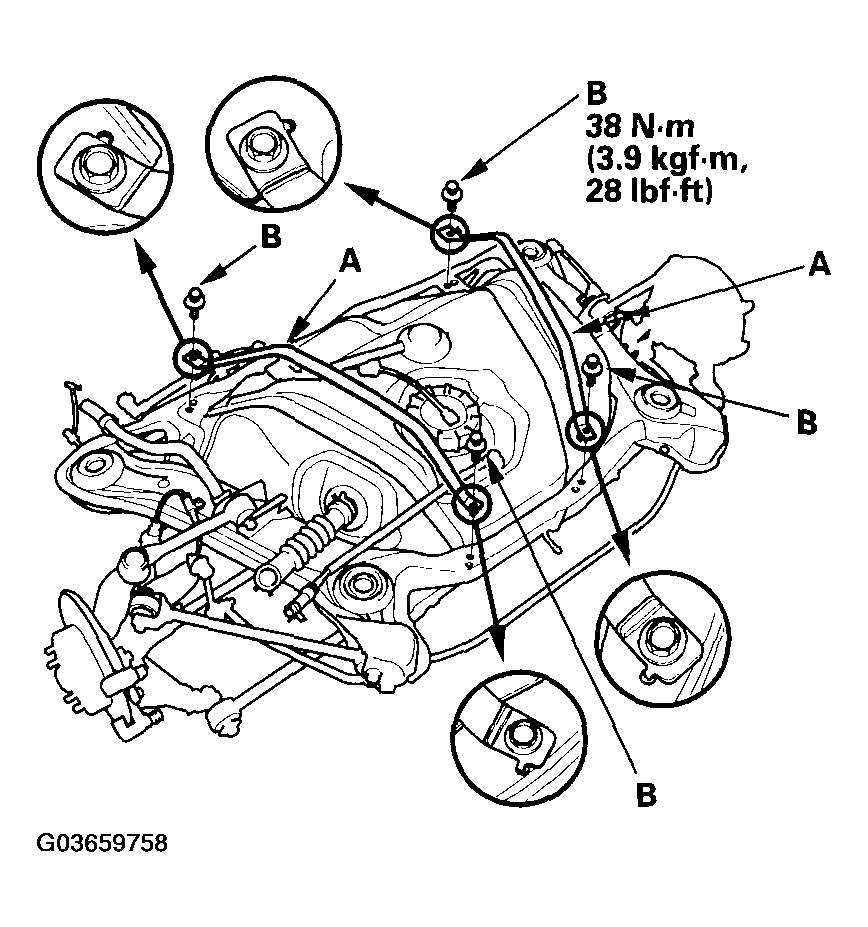 B
38 N·m
(3.9 kgf·m,
28 lbf·ft)

B

A

A

B

B

G03659758