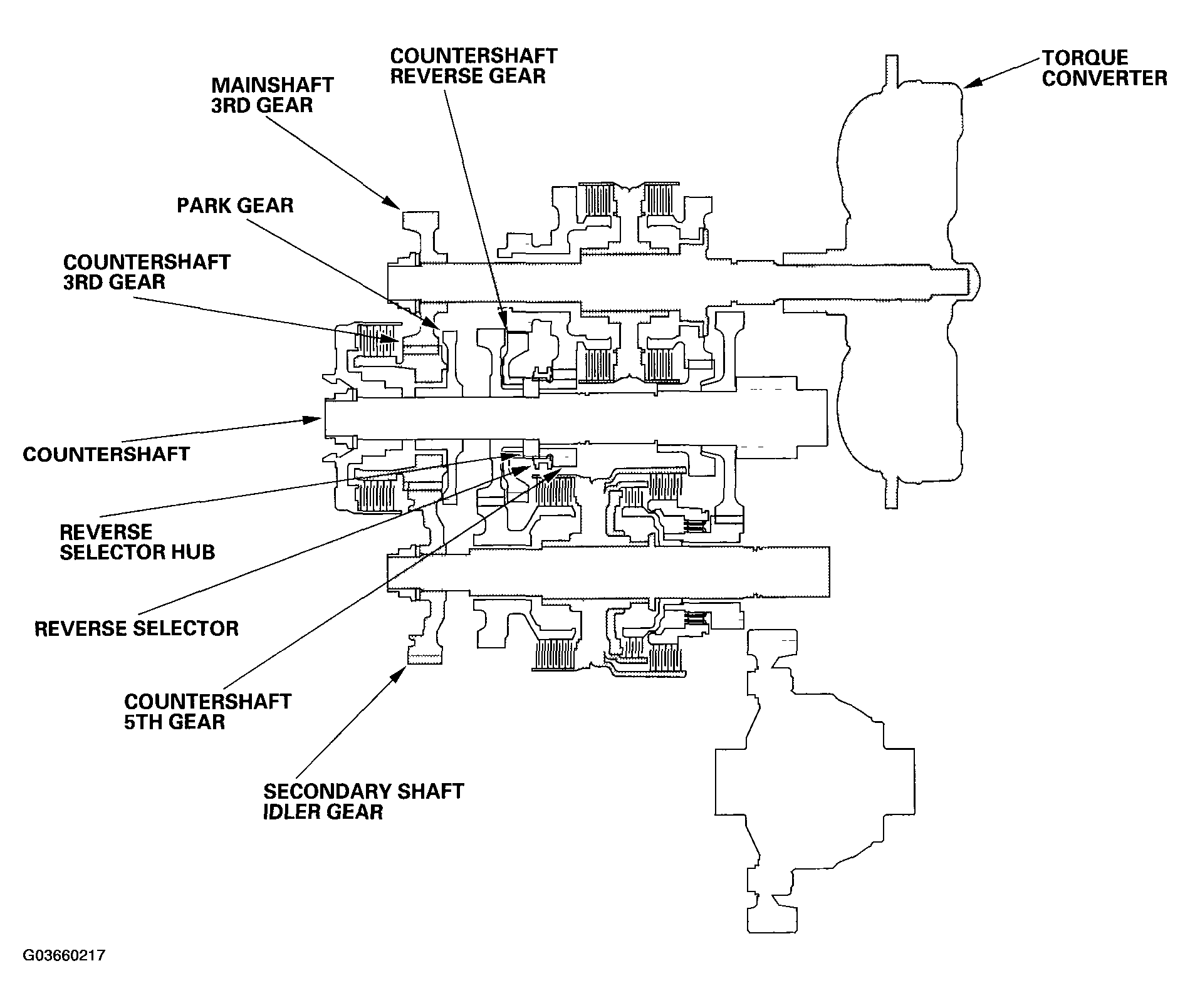 COUNTERSHAFT REVERSE GEAR

TORQUE CONVERTER

MAINSHAFT 3RD GEAR

PARK GEAR

COUNTERSHAFT 3RD GEAR

COUNTERSHAFT

REVERSE SELECTOR HUB

REVERSE SELECTOR

COUNTERSHAFT 5TH GEAR

SECONDARY SHAFT IDLER GEAR

G03660217