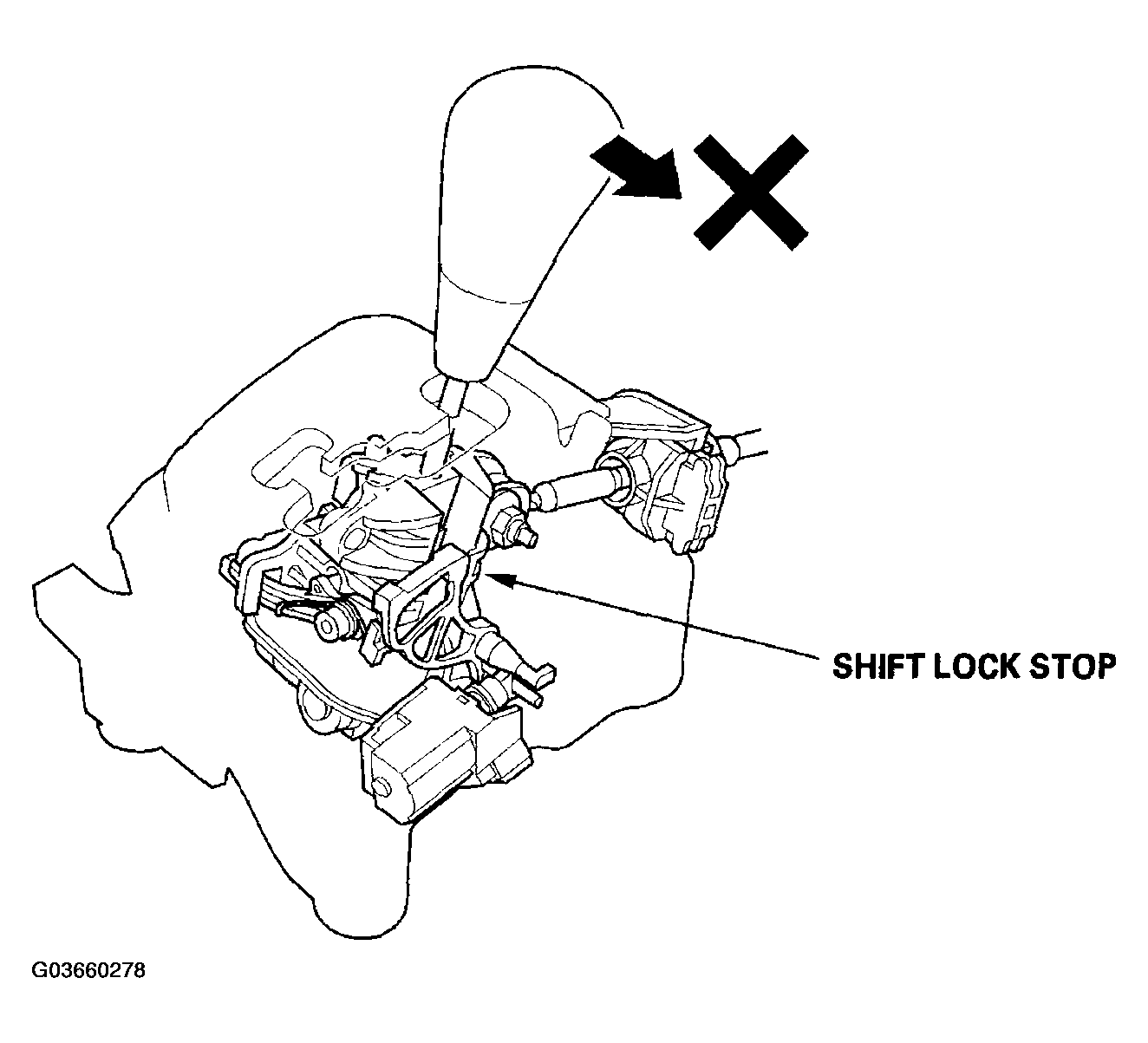 SHIFT LOCK STOP

G03660278